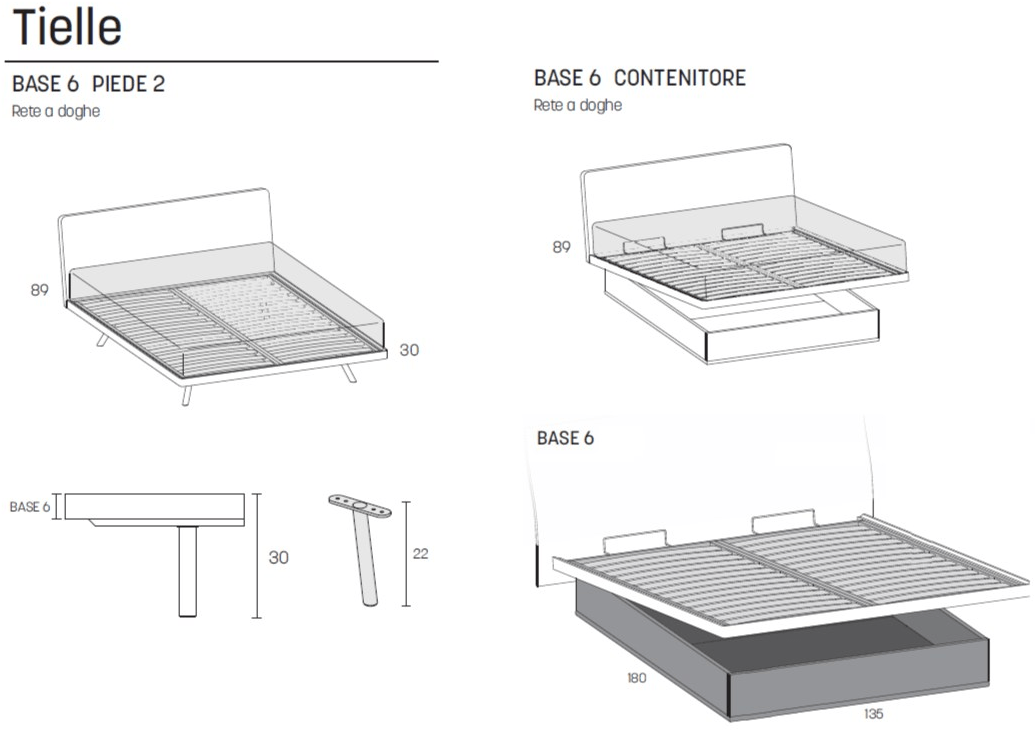 Tielle

BASE 6 PIEDE 2
Rete a doghe

89

30

BASE 6

30

22

BASE 6 CONTENITORE
Rete a doghe

89

BASE 6

180

135