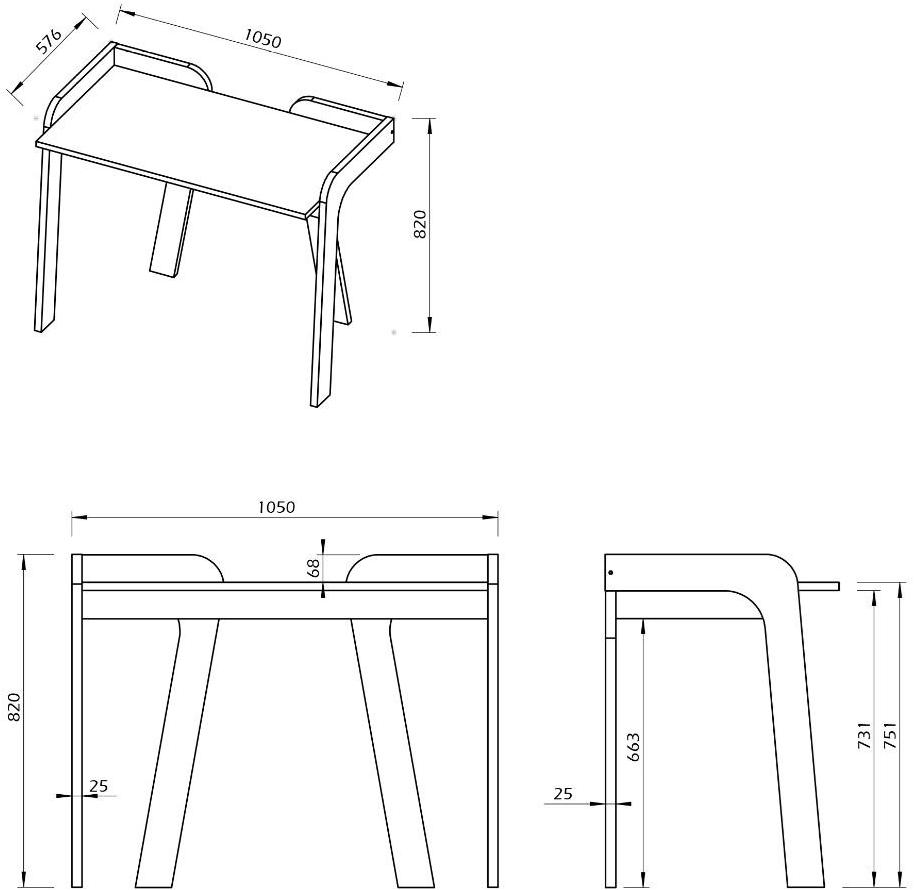 576
1050
820

1050
68
820
25

25
663
731
751