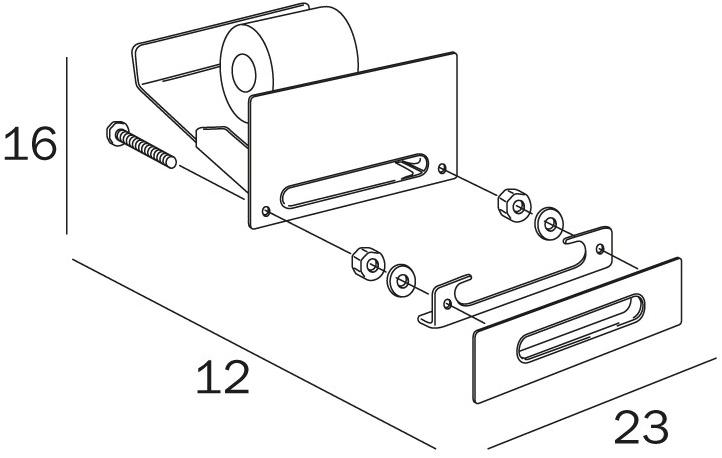 16
12
23