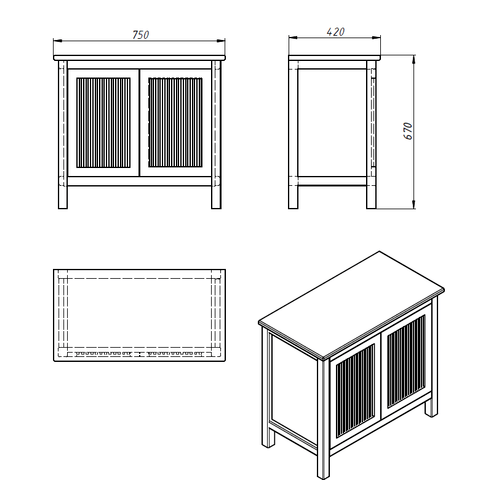 750

420

670