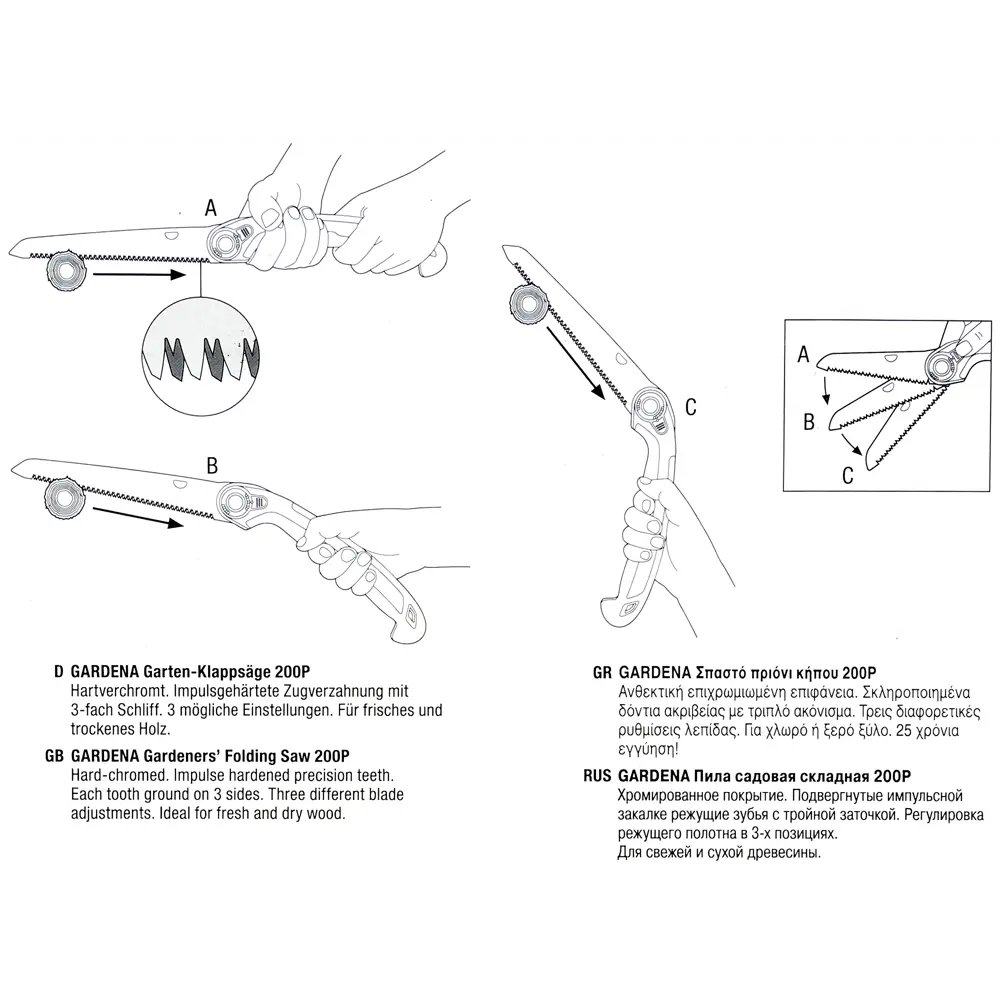 A

B

C

A

B

C

D GARDENA Garten-Klappsäge 200P
Hartverchromt. Impulsgehärtete Zugverzahnung mit 3-fach Schliff. 3 mögliche Einstellungen. Für frisches und trockenes Holz.

GB GARDENA Gardeners' Folding Saw 200P
Hard-chromed. Impulse hardened precision teeth. Each tooth ground on 3 sides. Three different blade adjustments. Ideal for fresh and dry wood.

GR GARDENA Σπαστό πριόνι κήπου 200P
Ανθεκτική επιχρωμιωμένη επιφάνεια. Σκληροποιημένα δόντια ακριβείας με τριπλό ακόνισμα. Τρεις διαφορετικές ρυθμίσεις λεπίδας. Για χλωρό ή ξερό ξύλο. 25 χρόνια εγγύηση!

RUS GARDENA Пила садовая складная 200P
Хромированное покрытие. Подвергнутые импульсной закалке режущие зубья с тройной заточкой. Регулировка режущего полотна в 3-х позициях.
Для свежей и сухой древесины.