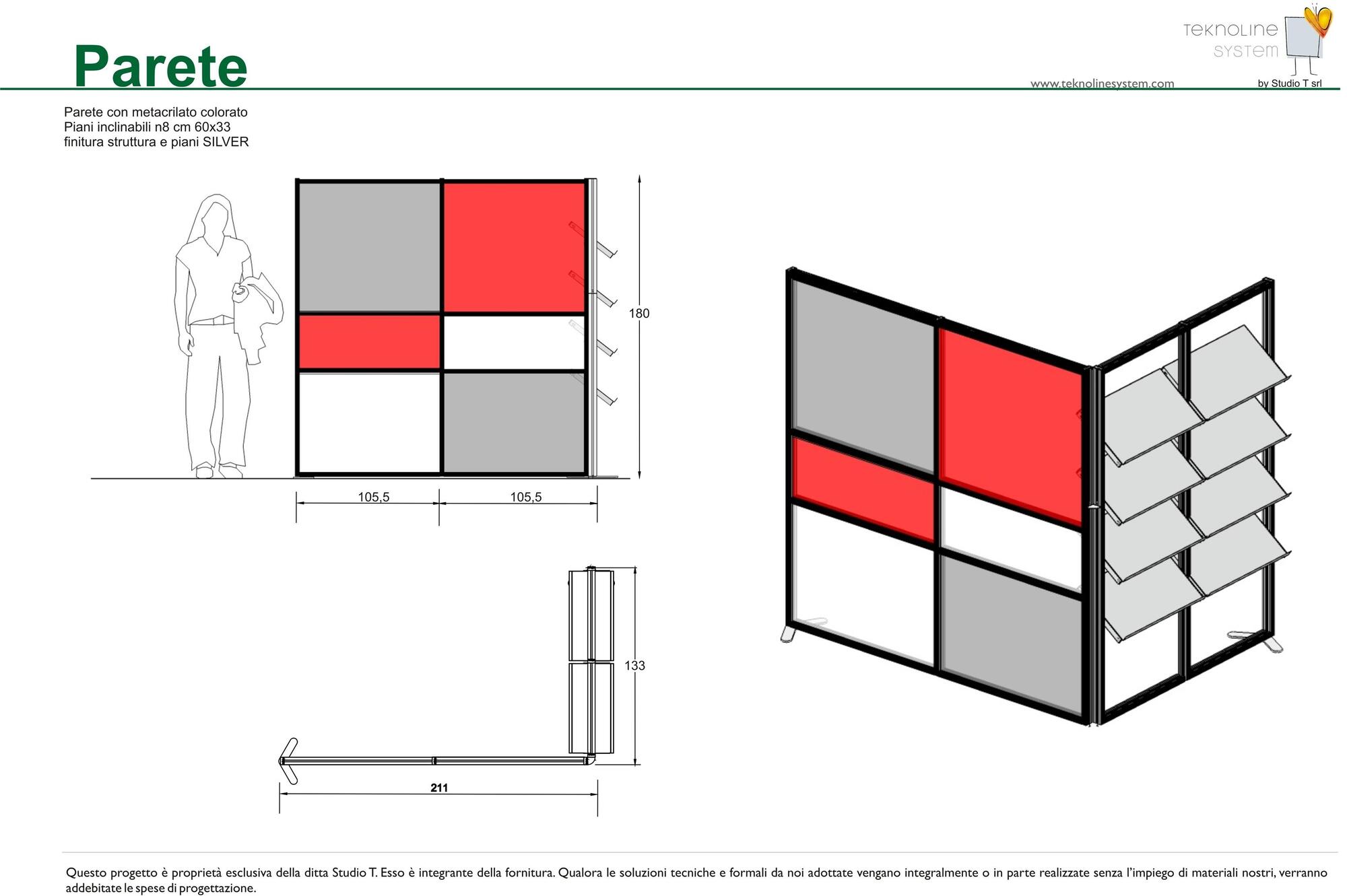 Parete

TEKNOLINE SYSTEM

www.teknolinesystem.com

by Studio T srl

Parete con metacrilato colorato
Piani inclinabili n8 cm 60x33
finitura struttura e piani SILVER

180

105,5

105,5

133

211

Questo progetto è proprietà esclusiva della ditta Studio T. Esso è integrante della fornitura. Qualora le soluzioni tecniche e formali da noi adottate vengano integralmente o in parte realizzate senza l'impiego di materiali nostri, verranno addebitate le spese di progettazione.