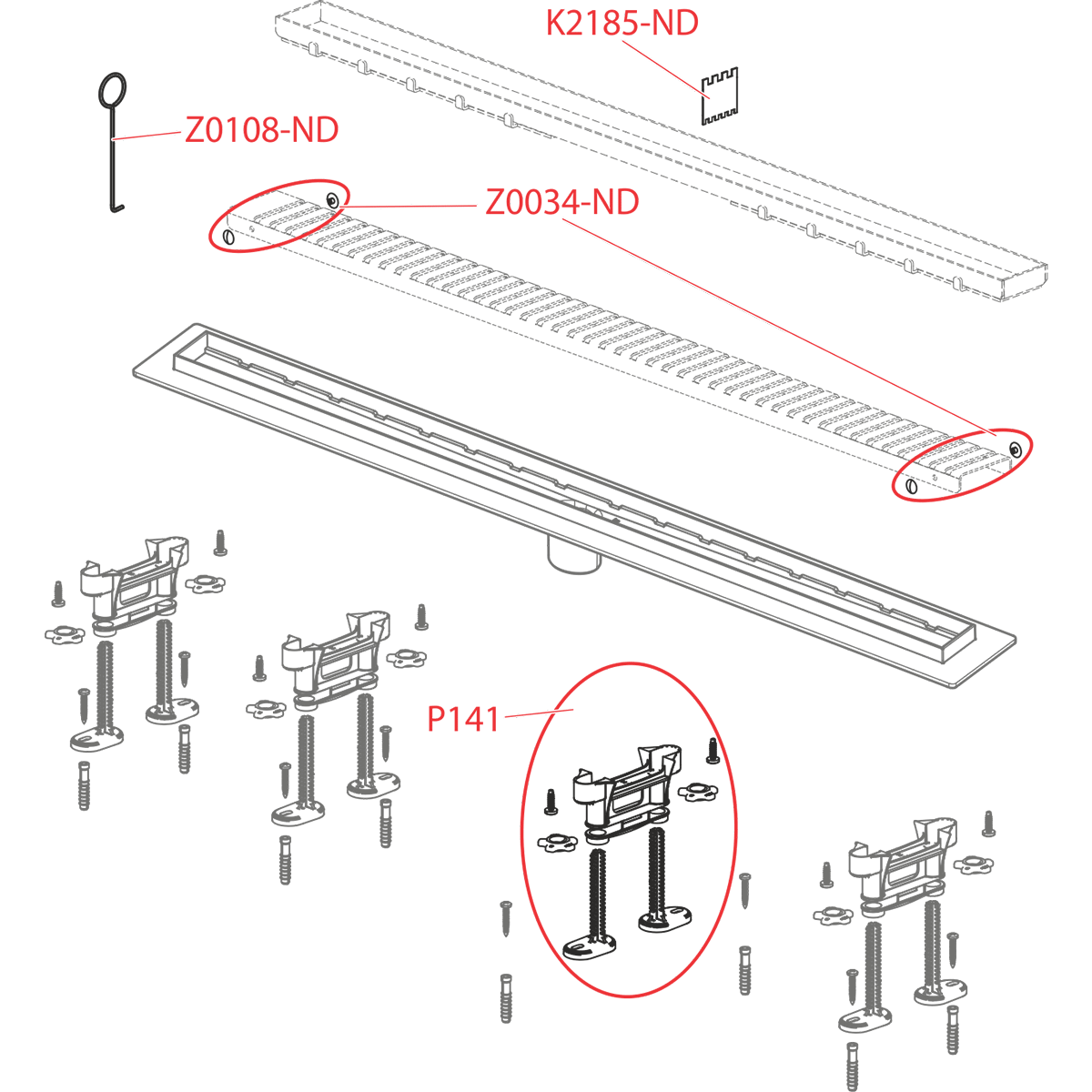 K2185-ND
Z0108-ND
Z0034-ND
P141