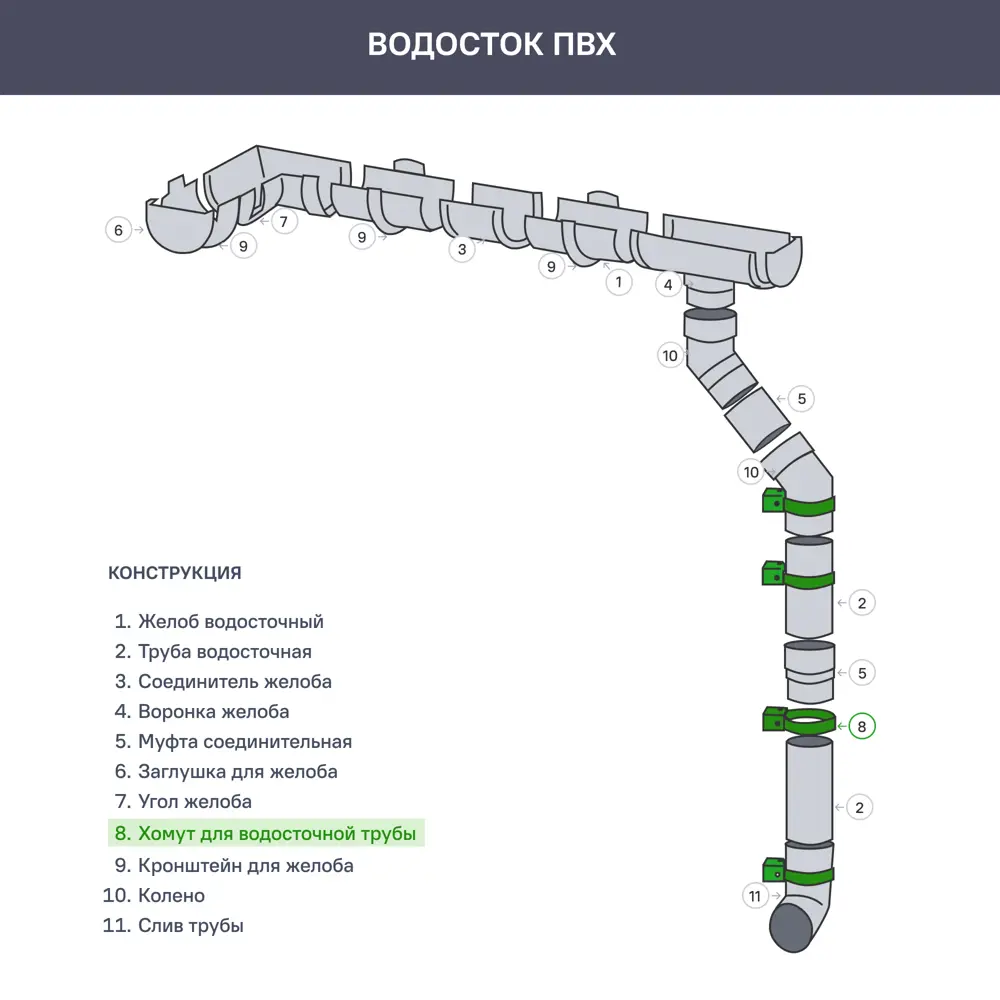 ВОДОСТОК ПВХ

6
7
9
9
3
9
1
4
10
5
10
2
5
8
2
11

КОНСТРУКЦИЯ

1. Желоб водосточный
2. Труба водосточная
3. Соединитель желоба
4. Воронка желоба
5. Муфта соединительная
6. Заглушка для желоба
7. Угол желоба
8. Хомут для водосточной трубы
9. Кронштейн для желоба
10. Колено
11. Слив трубы