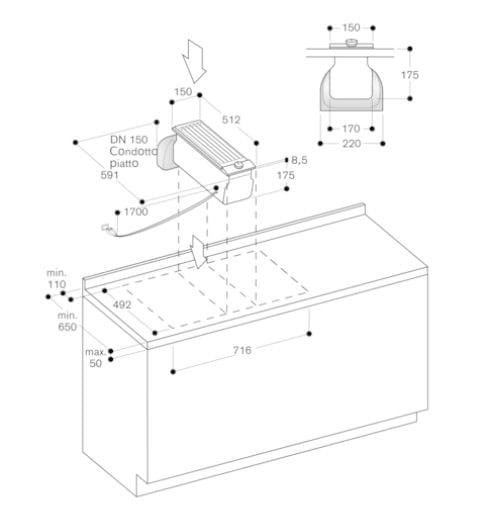 150

175

170

220

150

512

DN 150 Condotto piatto

591

8,5

175

1700

min. 110

492

min. 650

max. 50

716