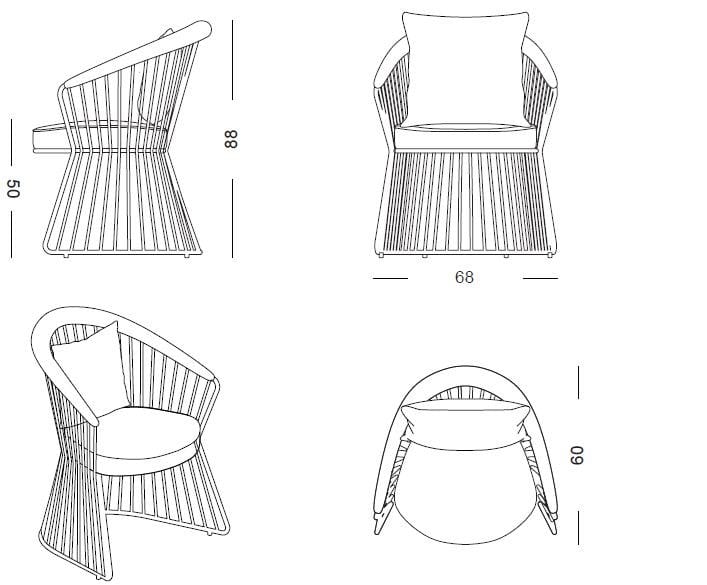 50

88

68

60