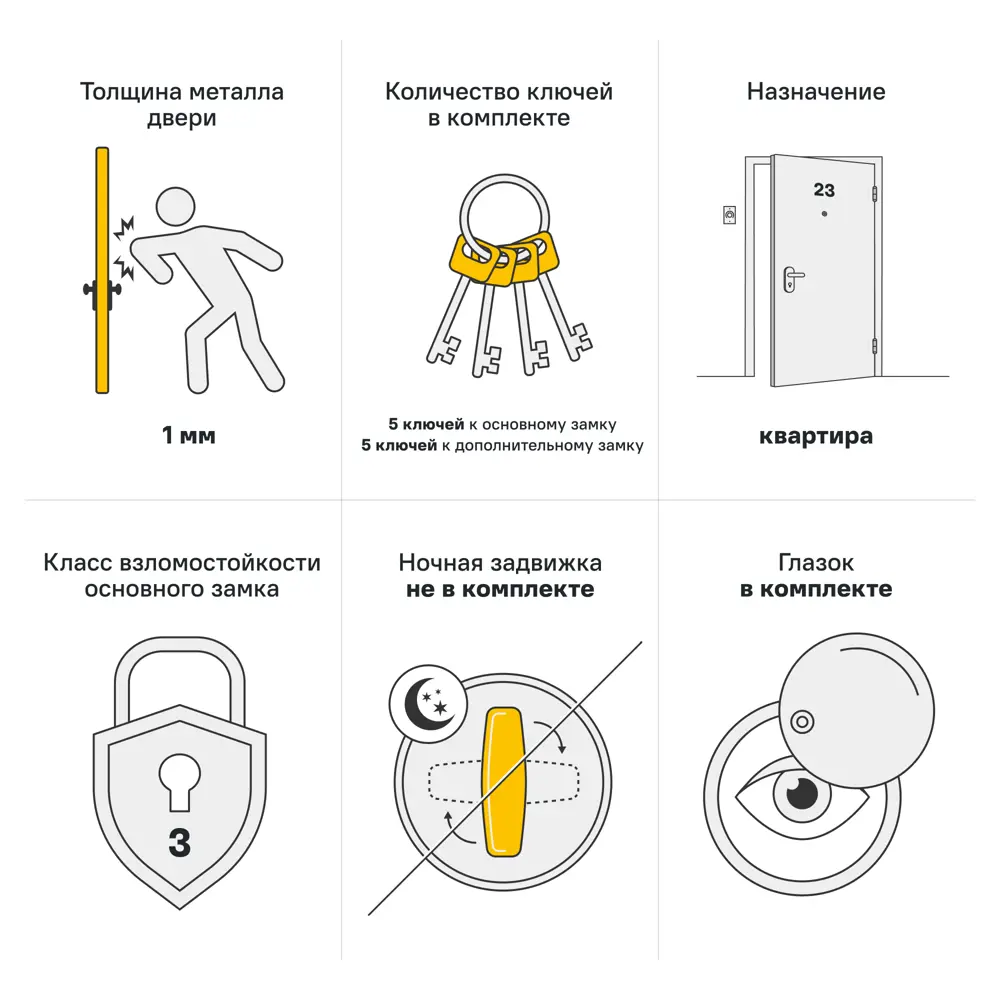 Толщина металла двери

1 мм

Количество ключей в комплекте

5 ключей к основному замку
5 ключей к дополнительному замку

Назначение

23

квартира

Класс взломостойкости основного замка

3

Ночная задвижка
не в комплекте

Глазок
в комплекте