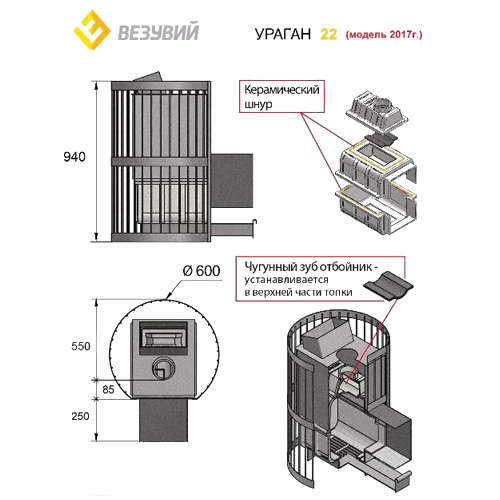 ВЕЗУВИЙ

УРАГАН 22 (модель 2017г.)

940

Керамический шнур

Ø 600

Чугунный зуб отбойник - устанавливается в верхней части топки

550

85

250