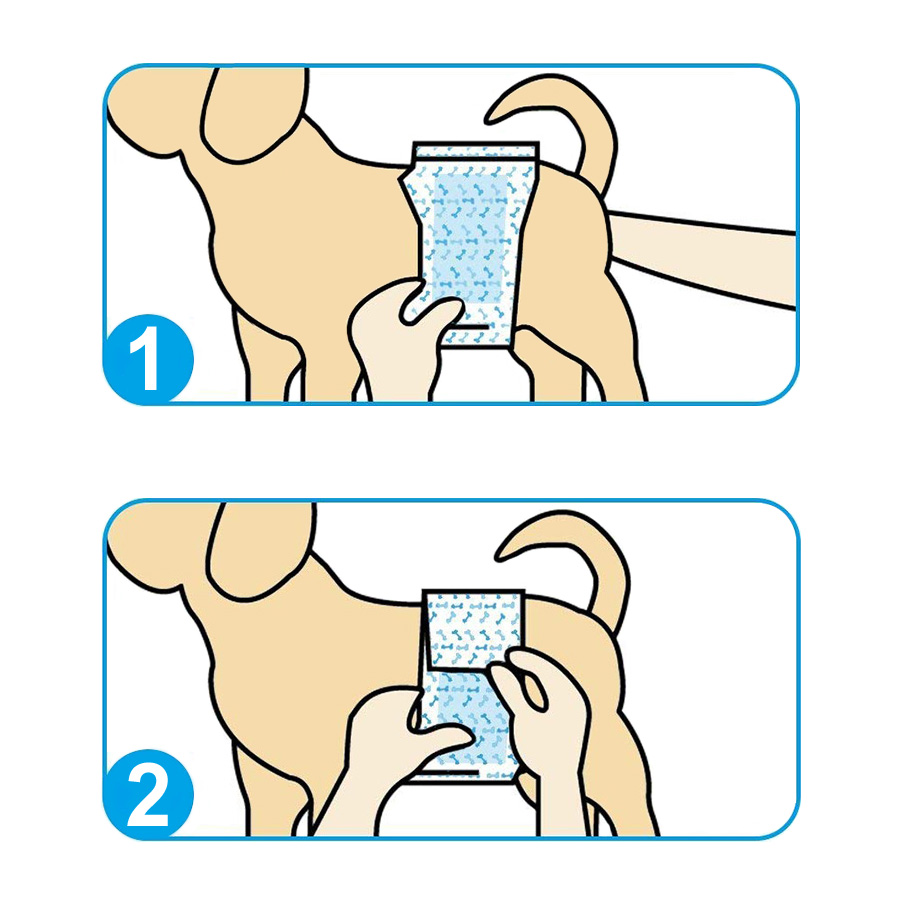 1

2