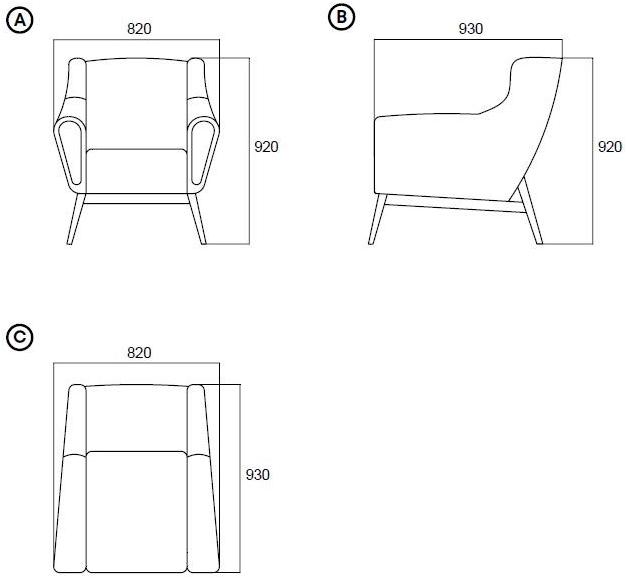 A
820
920

B
930
920

C
820
930