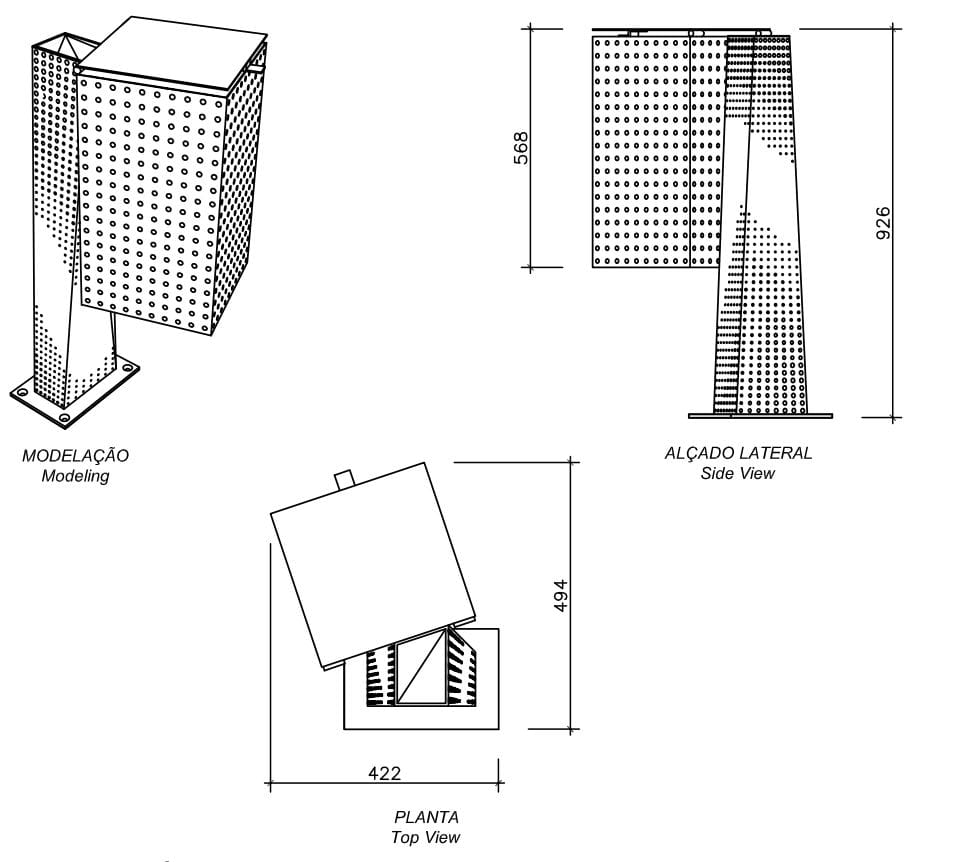 MODELAÇÃO
Modeling

568

926

ALÇADO LATERAL
Side View

494

422

PLANTA
Top View