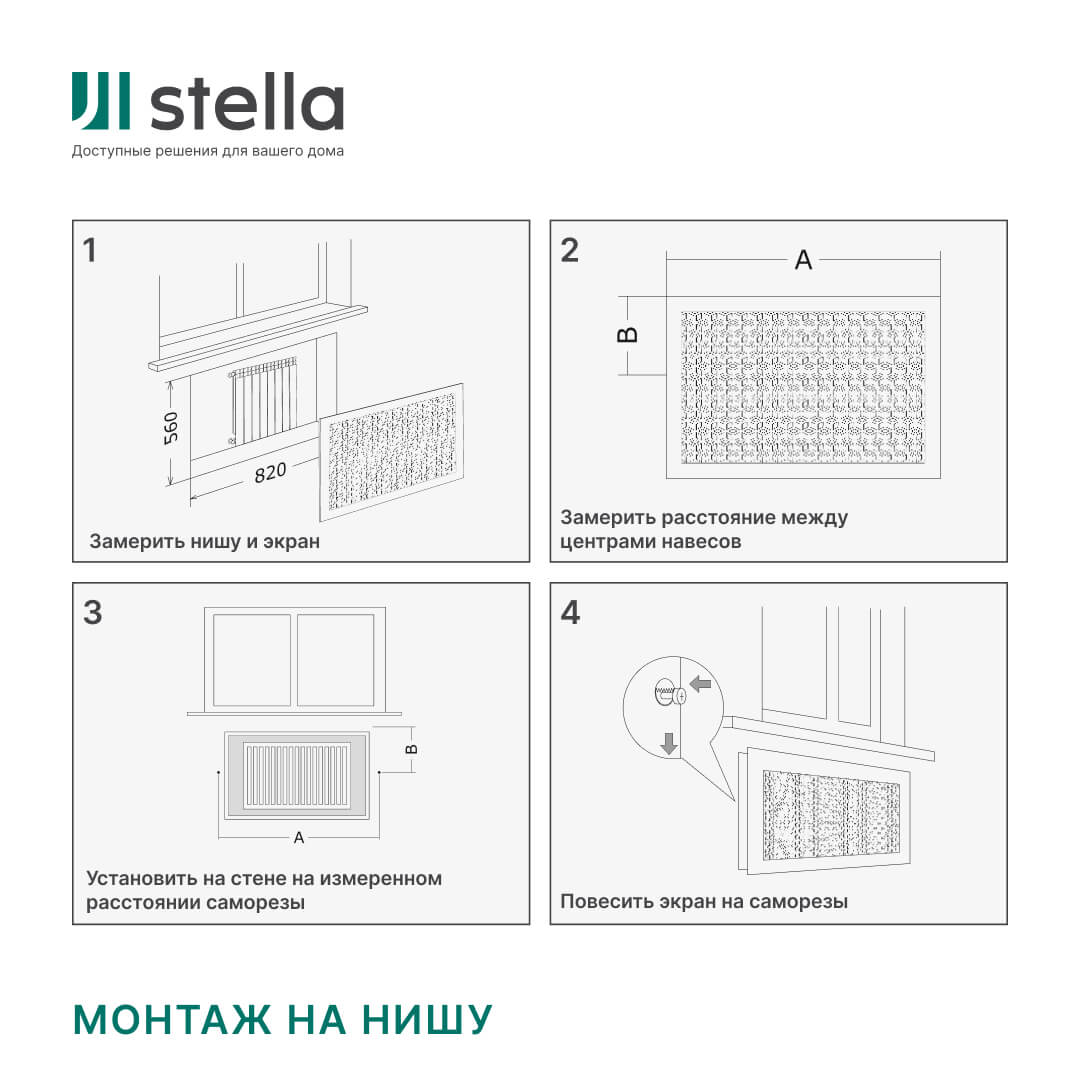 stella
Доступные решения для вашего дома

1

560
820

Замерить нишу и экран

2

A
B

Замерить расстояние между центрами навесов

3

B
A

Установить на стене на измеренном расстоянии саморезы

4

Повесить экран на саморезы

МОНТАЖ НА НИШУ