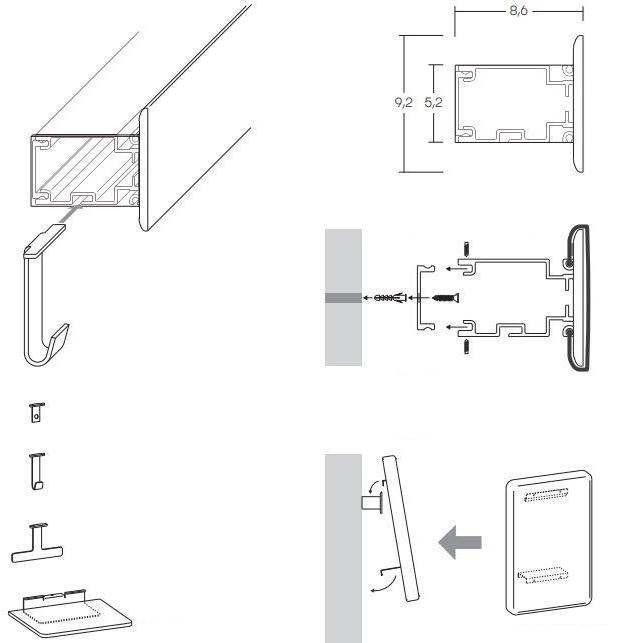 8,6

9,2

5,2