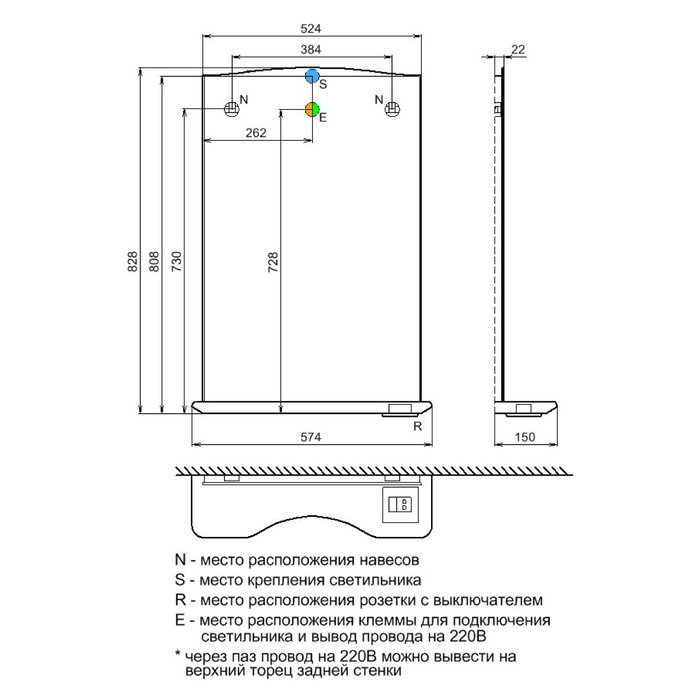 524
384
22
S
N
N
E
262
828
808
730
728
R
574
150

N - место расположения навесов
S - место крепления светильника
R - место расположения розетки с выключателем
E - место расположения клеммы для подключения светильника и вывод провода на 220В
* через паз провод на 220В можно вывести на верхний торец задней стенки