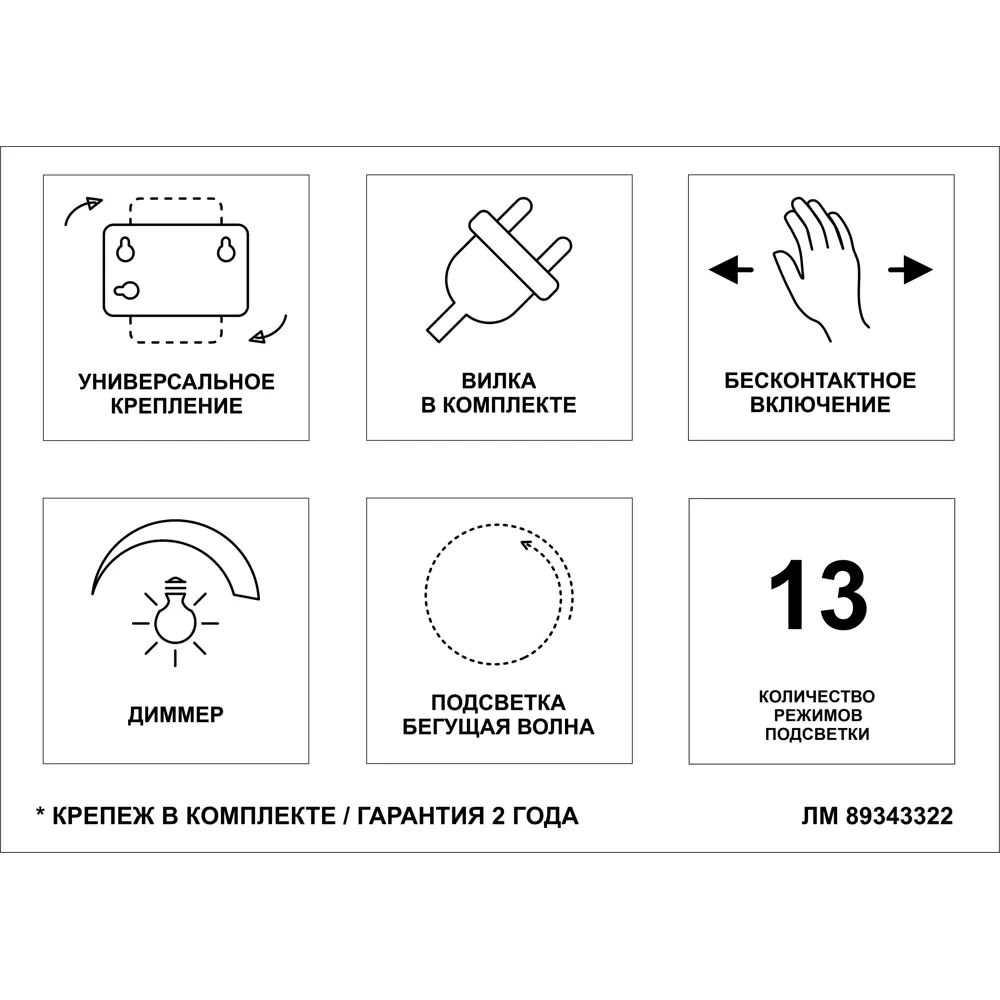 УНИВЕРСАЛЬНОЕ КРЕПЛЕНИЕ

ВИЛКА В КОМПЛЕКТЕ

БЕСКОНТАКТНОЕ ВКЛЮЧЕНИЕ

ДИММЕР

ПОДСВЕТКА БЕГУЩАЯ ВОЛНА

13

КОЛИЧЕСТВО РЕЖИМОВ ПОДСВЕТКИ

* КРЕПЕЖ В КОМПЛЕКТЕ / ГАРАНТИЯ 2 ГОДА

ЛМ 89343322