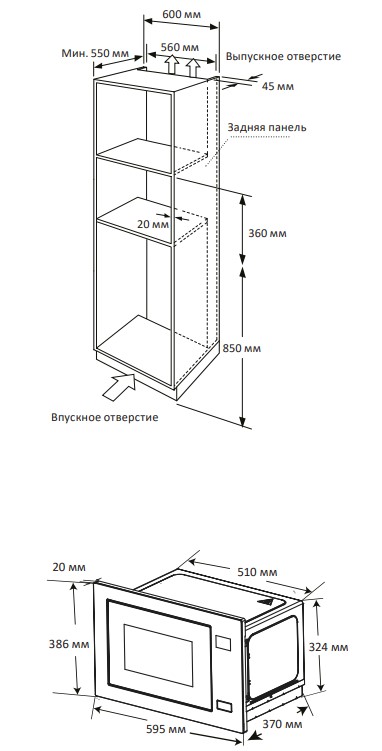 600 мм
Мин. 550 мм
560 мм
Выпускное отверстие
45 мм
Задняя панель
20 мм
360 мм
850 мм
Впускное отверстие

20 мм
510 мм
386 мм
324 мм
595 мм
370 мм