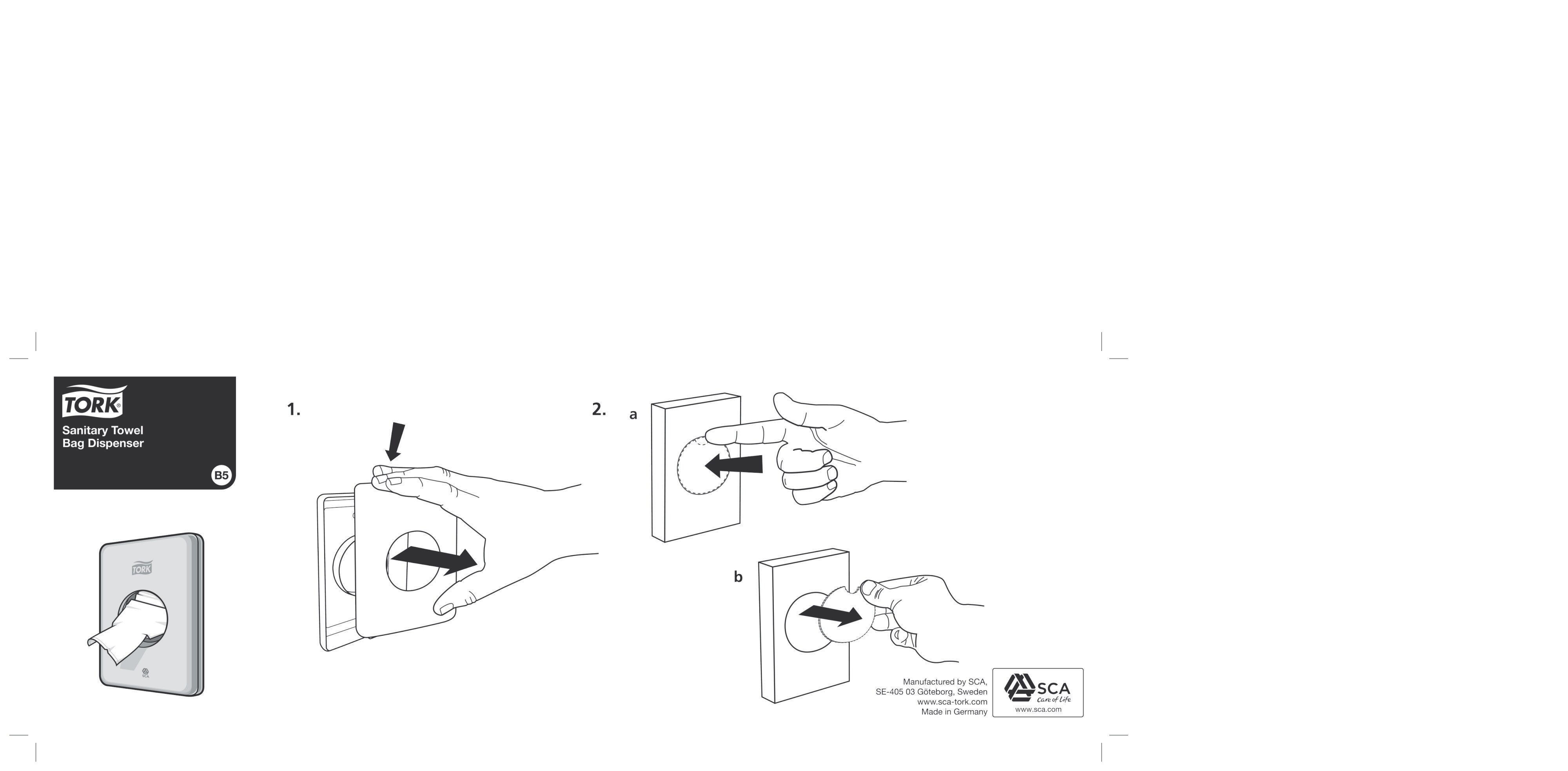 TORK

Sanitary Towel
Bag Dispenser

B5

TORK

SCA

1.

2.

a

b

Manufactured by SCA,
SE-405 03 Göteborg, Sweden
www.sca-tork.com
Made in Germany

SCA
Care of Life
www.sca.com