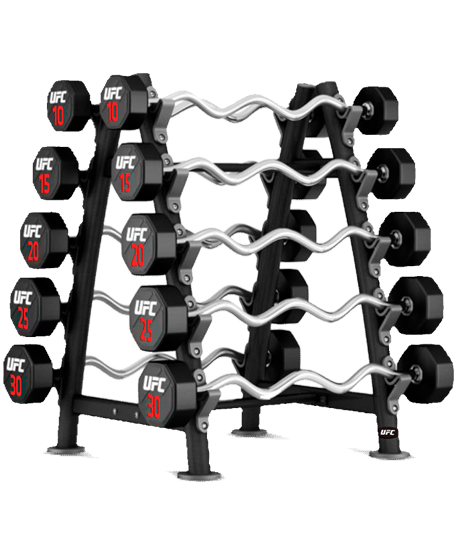 UFC
10

UFC
10

UFC
15

UFC
15

UFC
20

UFC
20

UFC
25

UFC
25

UFC
30

UFC
30

UFC