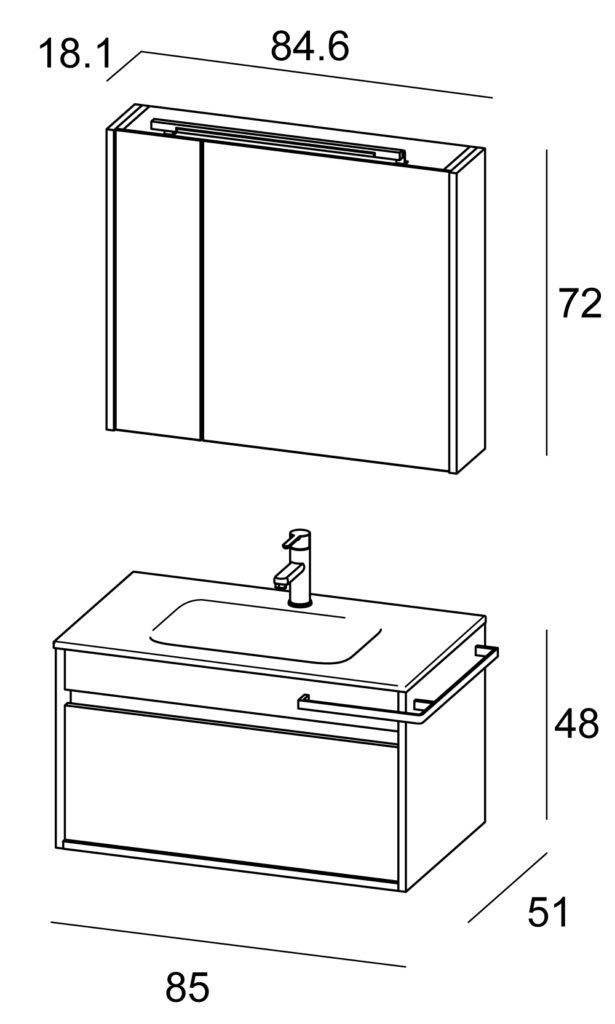 18.1
84.6
72
48
51
85