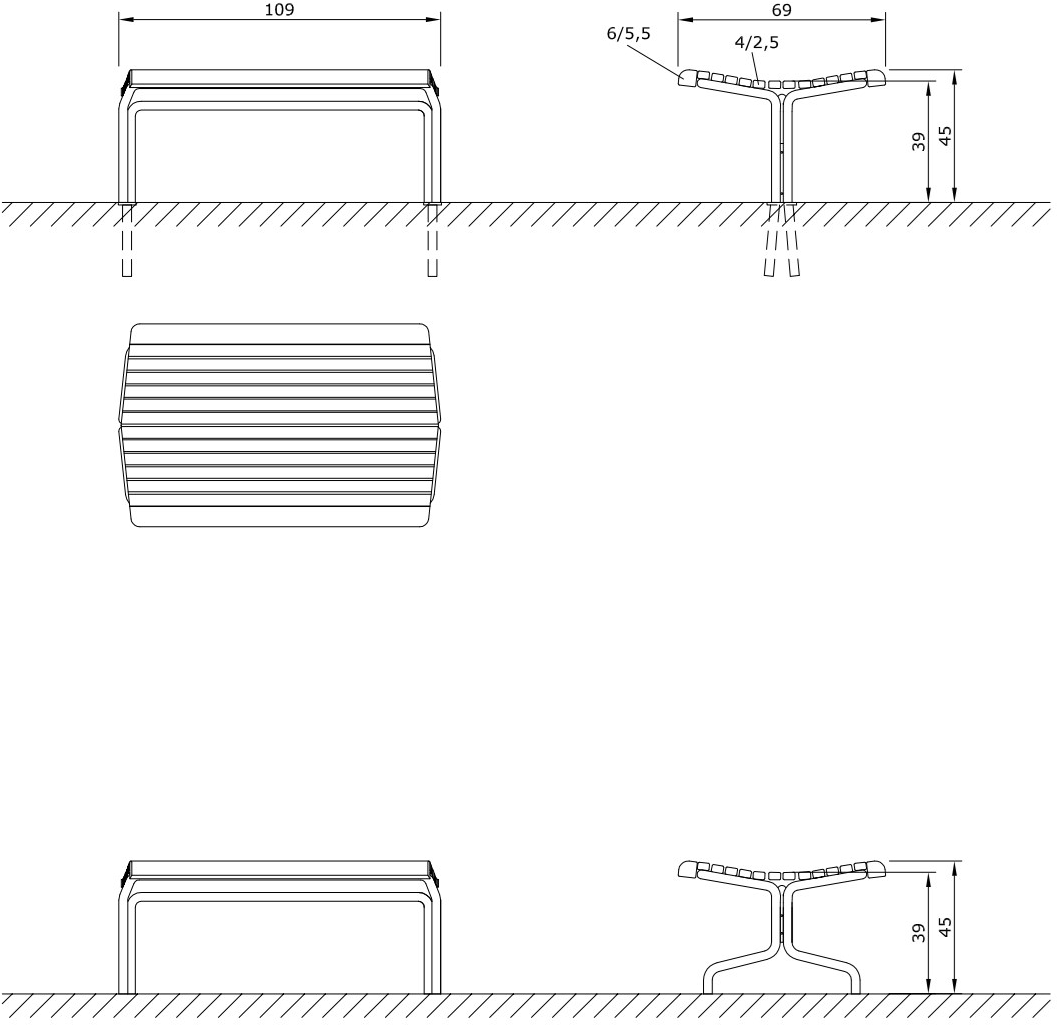 109

69

6/5,5

4/2,5

39

45

39

45