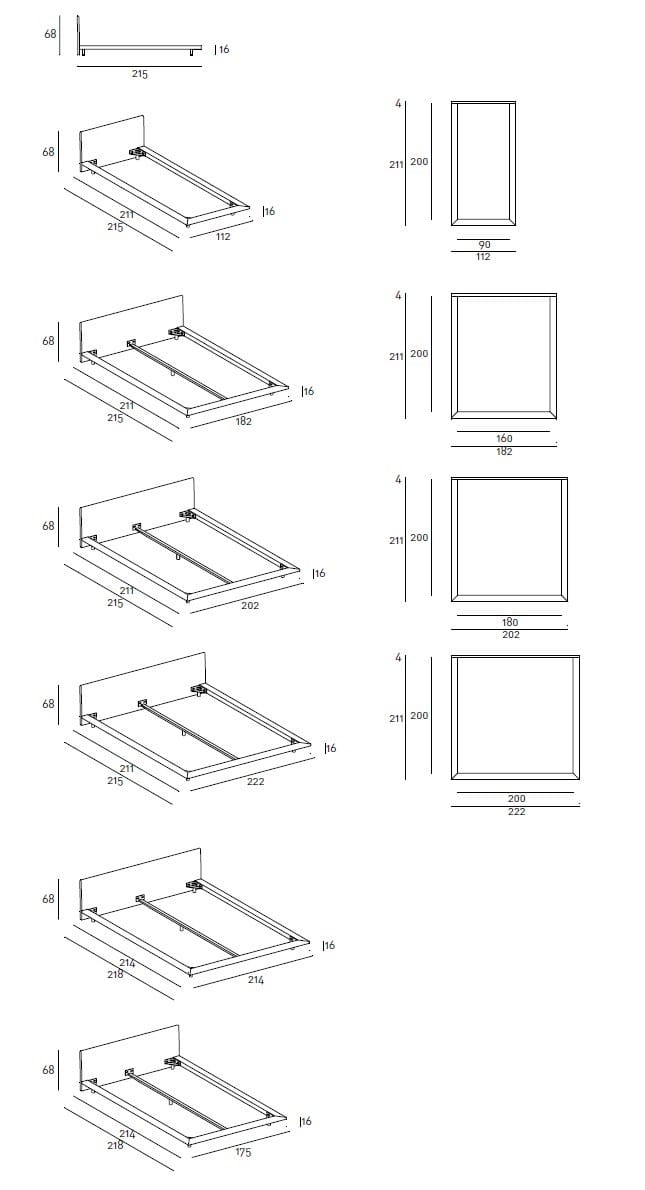 68
16
215

68
211
215
112
16

4
211 200
90
112

68
211
215
182
16

4
211 200
160
182

68
211
215
202
16

4
211 200
180
202

68
211
215
222
16

4
211 200
200
222

68
214
218
214
16

68
214
218
175
16