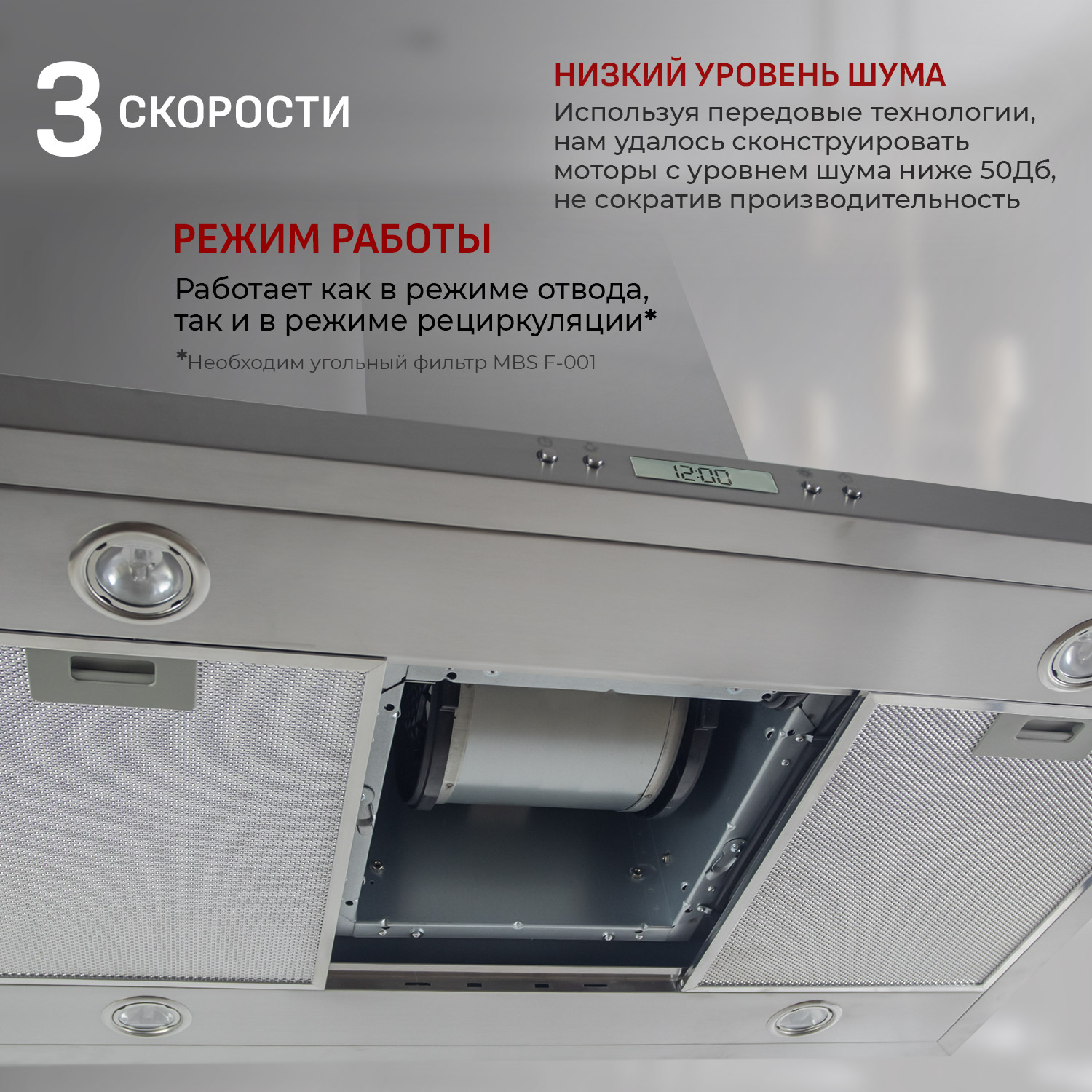 3 СКОРОСТИ

НИЗКИЙ УРОВЕНЬ ШУМА
Используя передовые технологии, нам удалось сконструировать моторы с уровнем шума ниже 50Дб, не сократив производительность

РЕЖИМ РАБОТЫ
Работает как в режиме отвода, так и в режиме рециркуляции*

*Необходим угольный фильтр MBS F-001

12:00