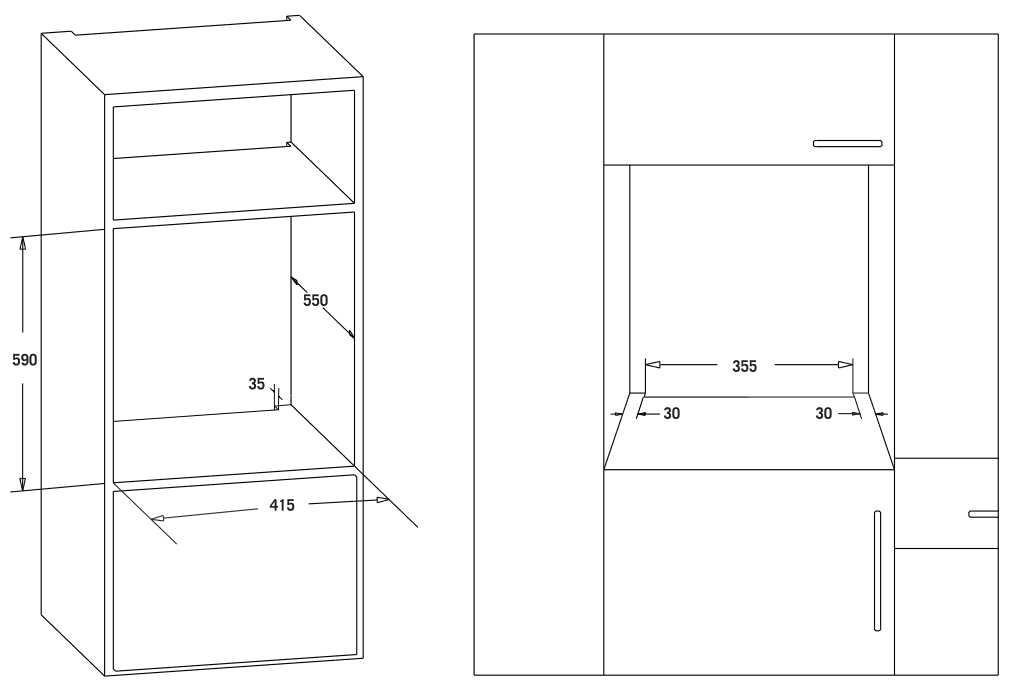 590
550
35
415
355
30
30