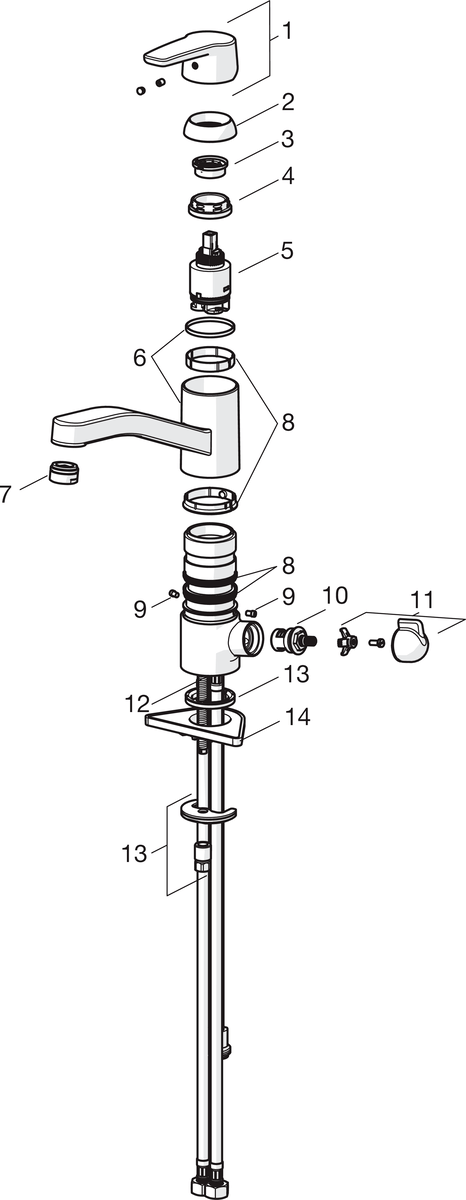 1
2
3
4
5
6
8
7
8
9
9
10
11
12
13
14
13