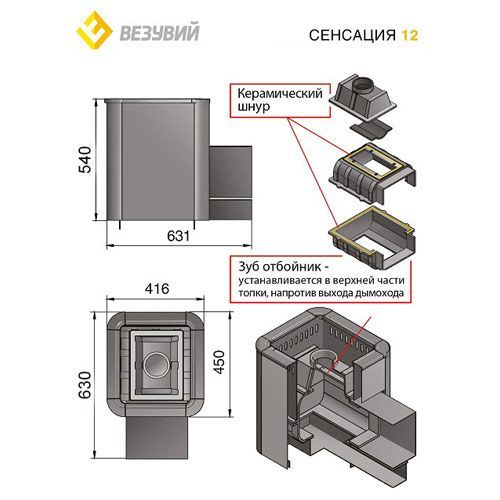 ВЕЗУВИЙ

СЕНСАЦИЯ 12

Керамический шнур

540

631

Зуб отбойник - устанавливается в верхней части топки, напротив выхода дымохода

416

630

450