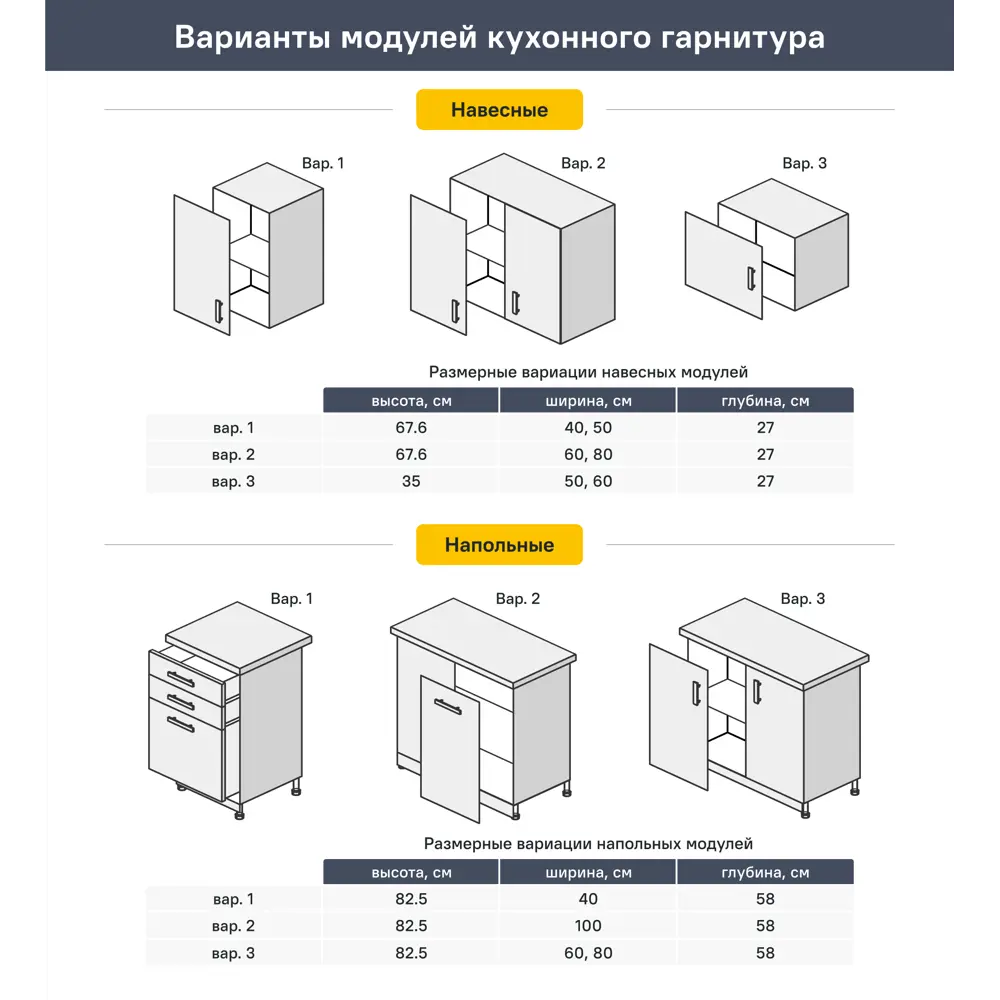 Варианты модулей кухонного гарнитура

Навесные

Вар. 1

Вар. 2

Вар. 3

Размерные вариации навесных модулей

| | высота, см | ширина, см | глубина, см |
|---|---|---|---|
| вар. 1 | 67.6 | 40, 50 | 27 |
| вар. 2 | 67.6 | 60, 80 | 27 |
| вар. 3 | 35 | 50, 60 | 27 |

Напольные

Вар. 1

Вар. 2

Вар. 3

Размерные вариации напольных модулей

| | высота, см | ширина, см | глубина, см |
|---|---|---|---|
| вар. 1 | 82.5 | 40 | 58 |
| вар. 2 | 82.5 | 100 | 58 |
| вар. 3 | 82.5 | 60, 80 | 58 |