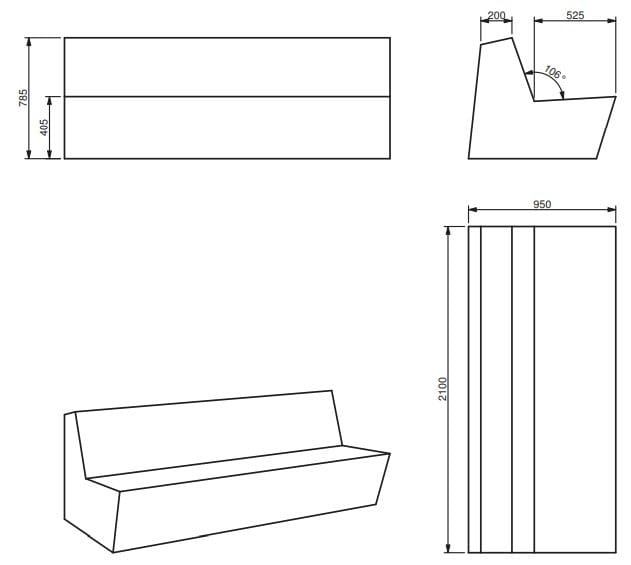 785
405
200
525
106°
950
2100