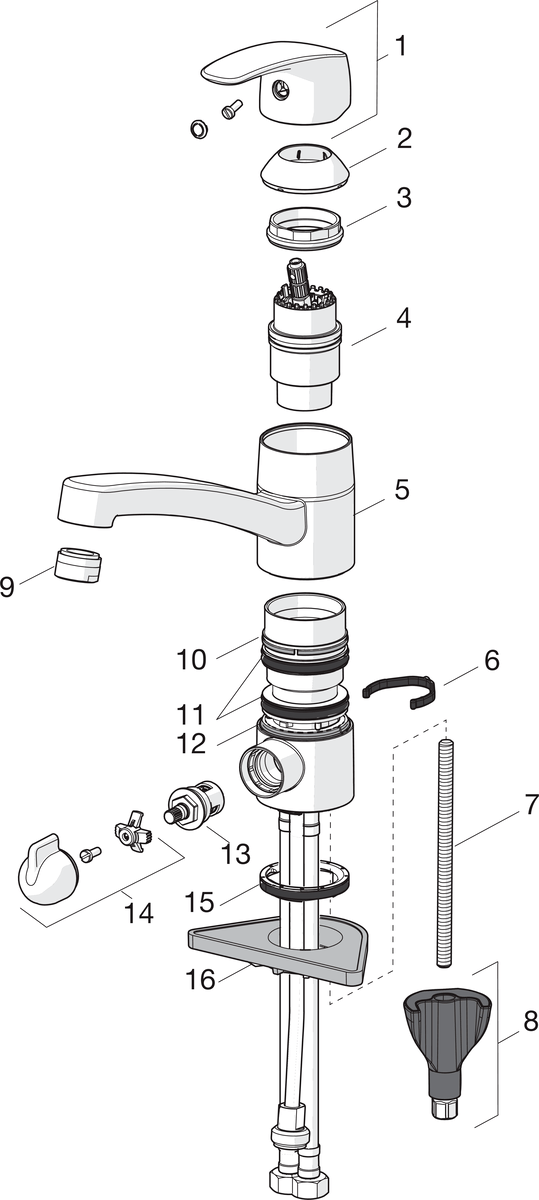 1
2
3
4
5
9
10
6
11
12
7
13
14
15
16
8