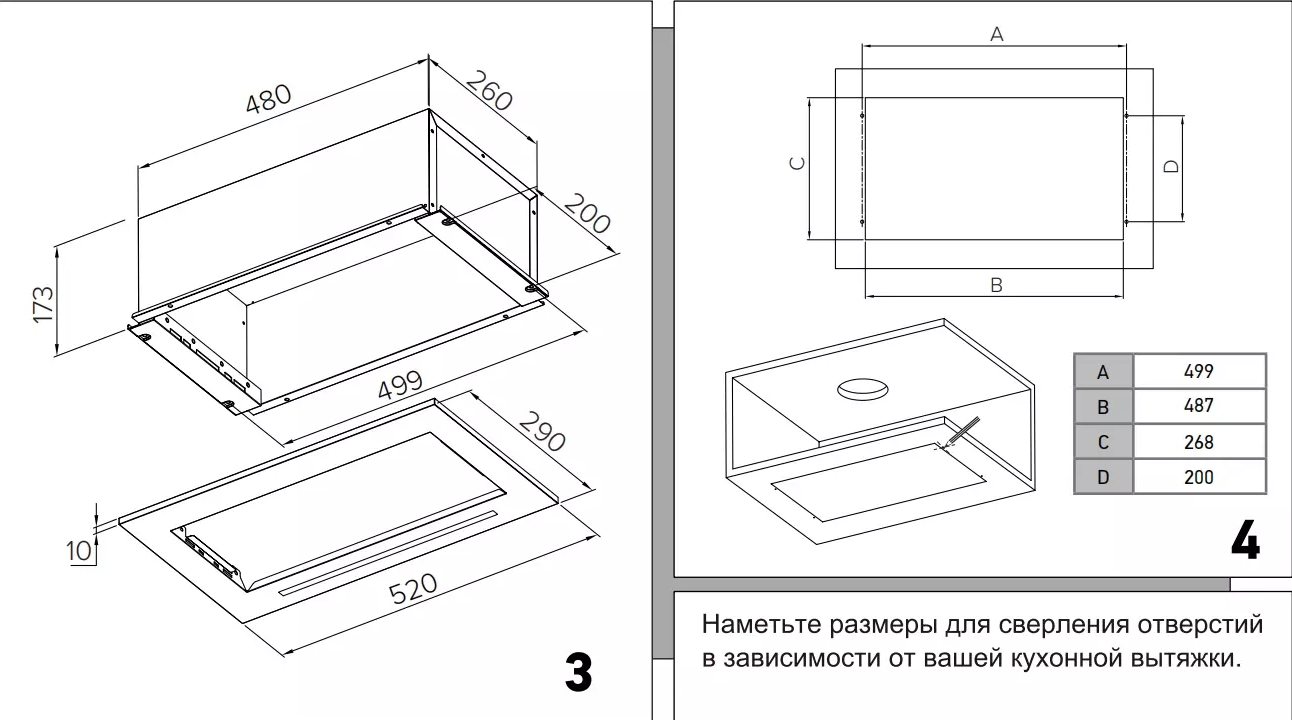 480

260

200

173

499

290

10

520

3

A

C

D

B

| A | 499 |
|---|---|
| B | 487 |
| C | 268 |
| D | 200 |

4

Наметьте размеры для сверления отверстий в зависимости от вашей кухонной вытяжки.