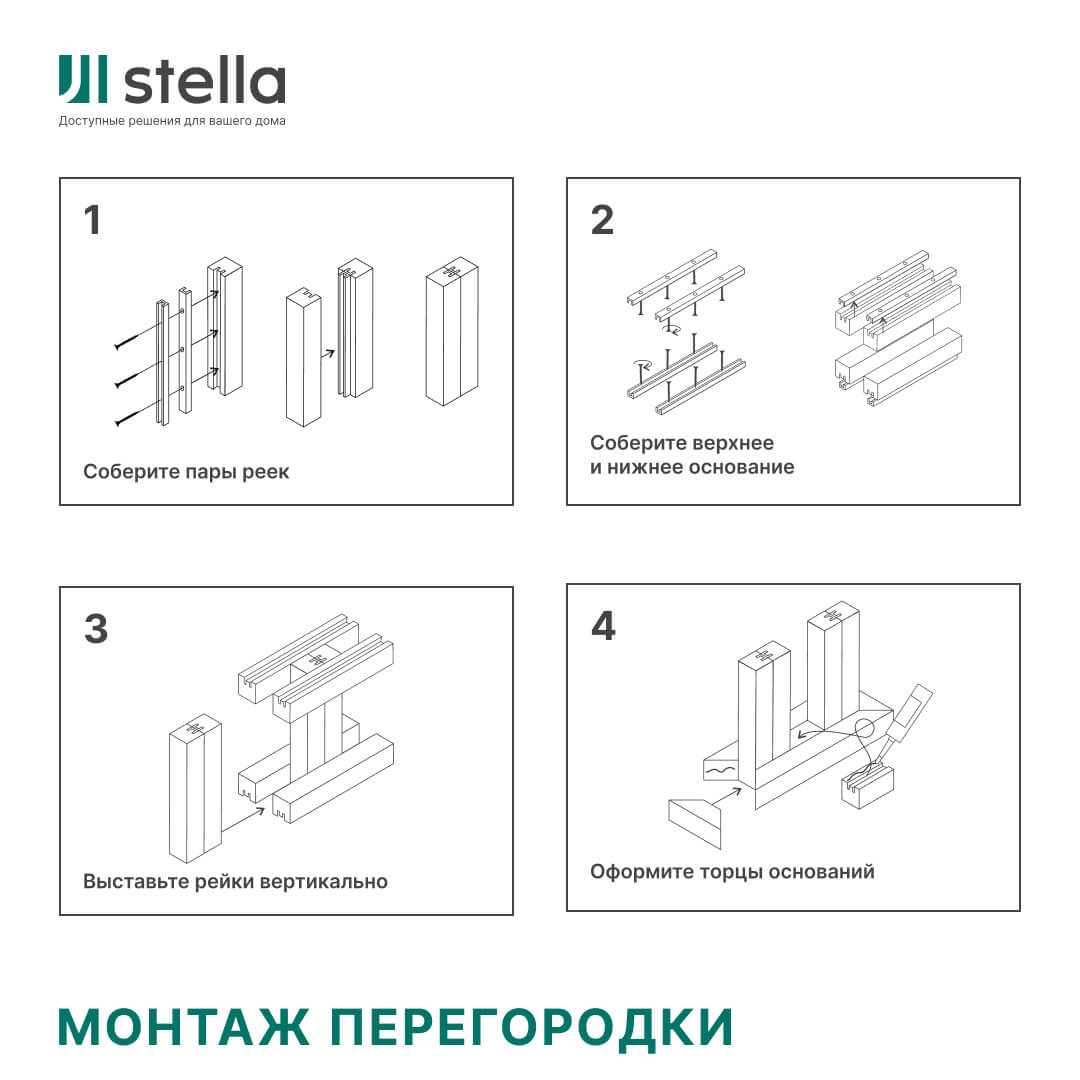 stella
Доступные решения для вашего дома

1

Соберите пары реек

2

Соберите верхнее и нижнее основание

3

Выставьте рейки вертикально

4

Оформите торцы оснований

МОНТАЖ ПЕРЕГОРОДКИ