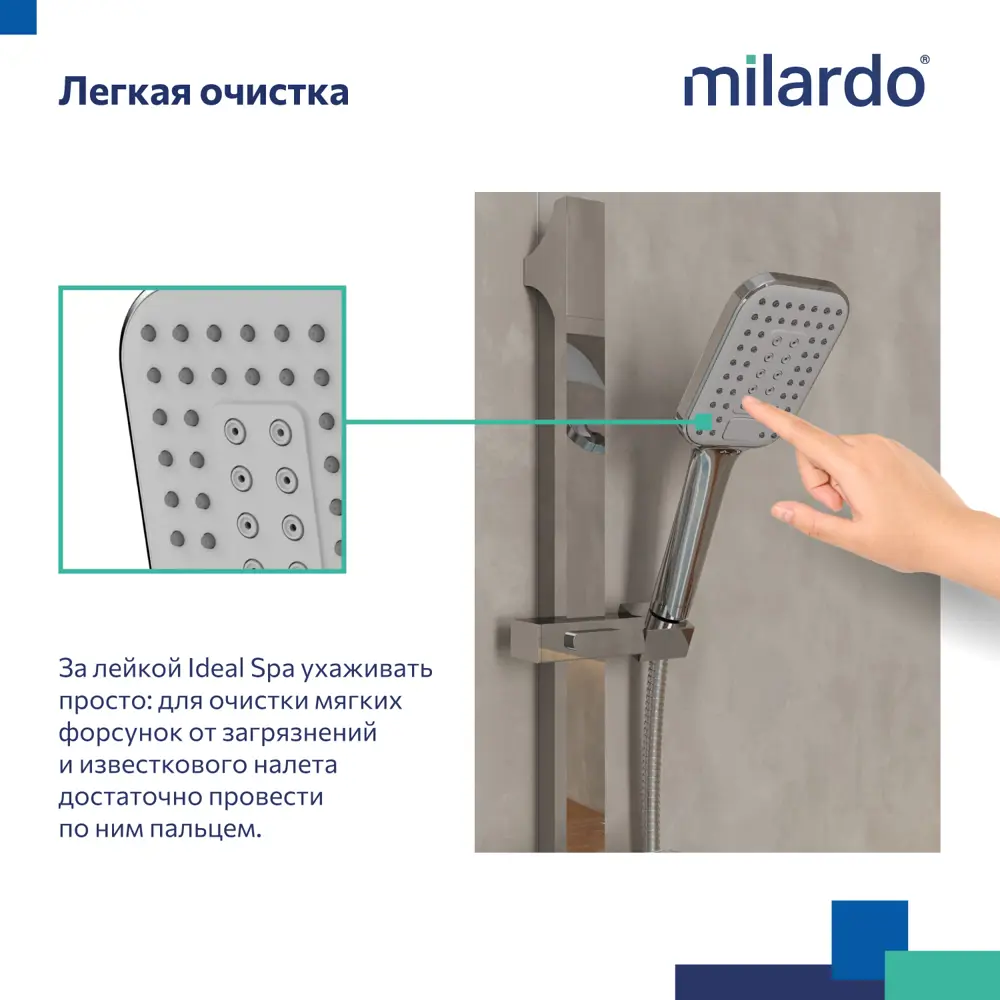 Легкая очистка

milardo®

За лейкой Ideal Spa ухаживать просто: для очистки мягких форсунок от загрязнений и известкового налета достаточно провести по ним пальцем.