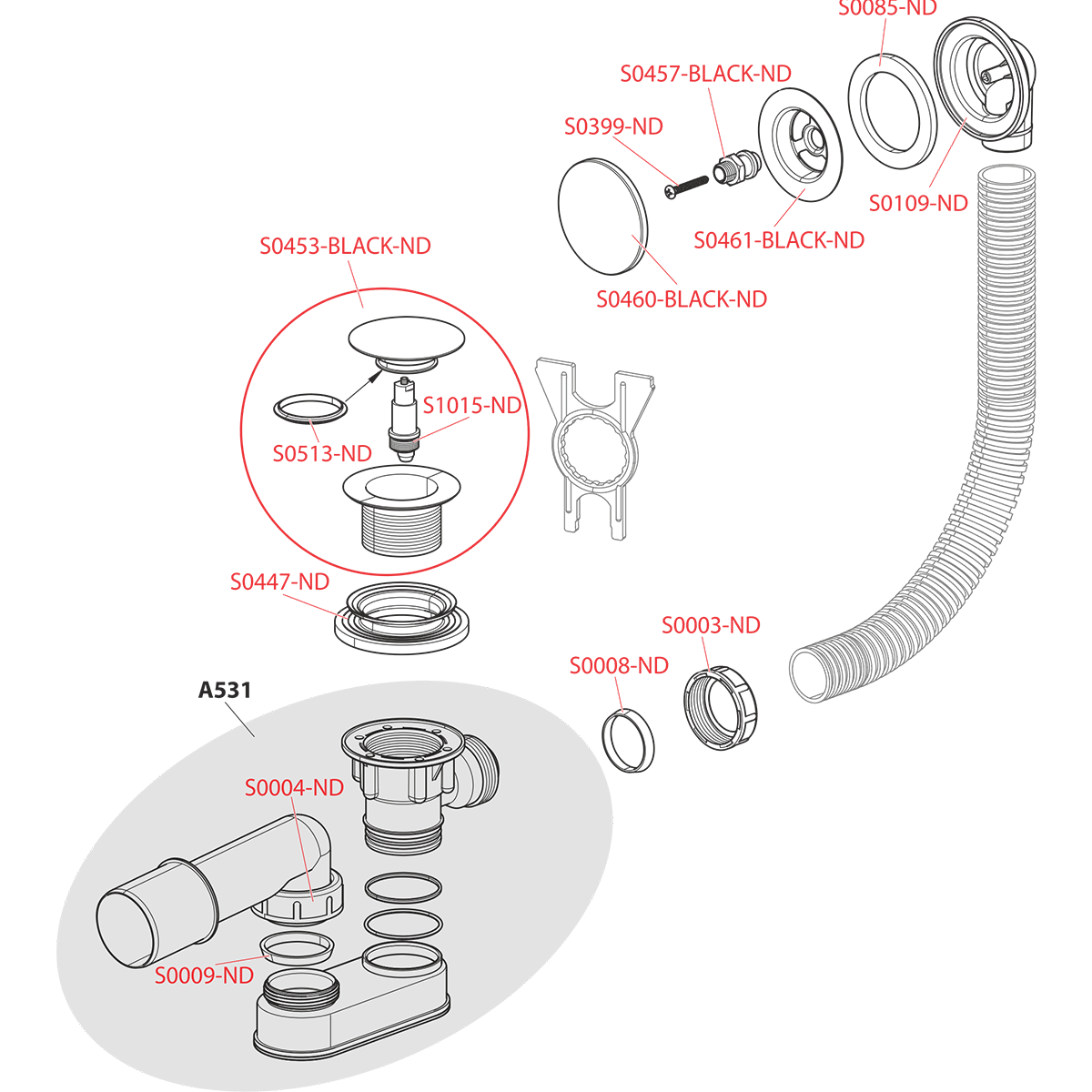 S0085-ND
S0457-BLACK-ND
S0399-ND
S0109-ND
S0461-BLACK-ND
S0460-BLACK-ND
S0453-BLACK-ND
S1015-ND
S0513-ND
S0447-ND
S0003-ND
S0008-ND
A531
S0004-ND
S0009-ND