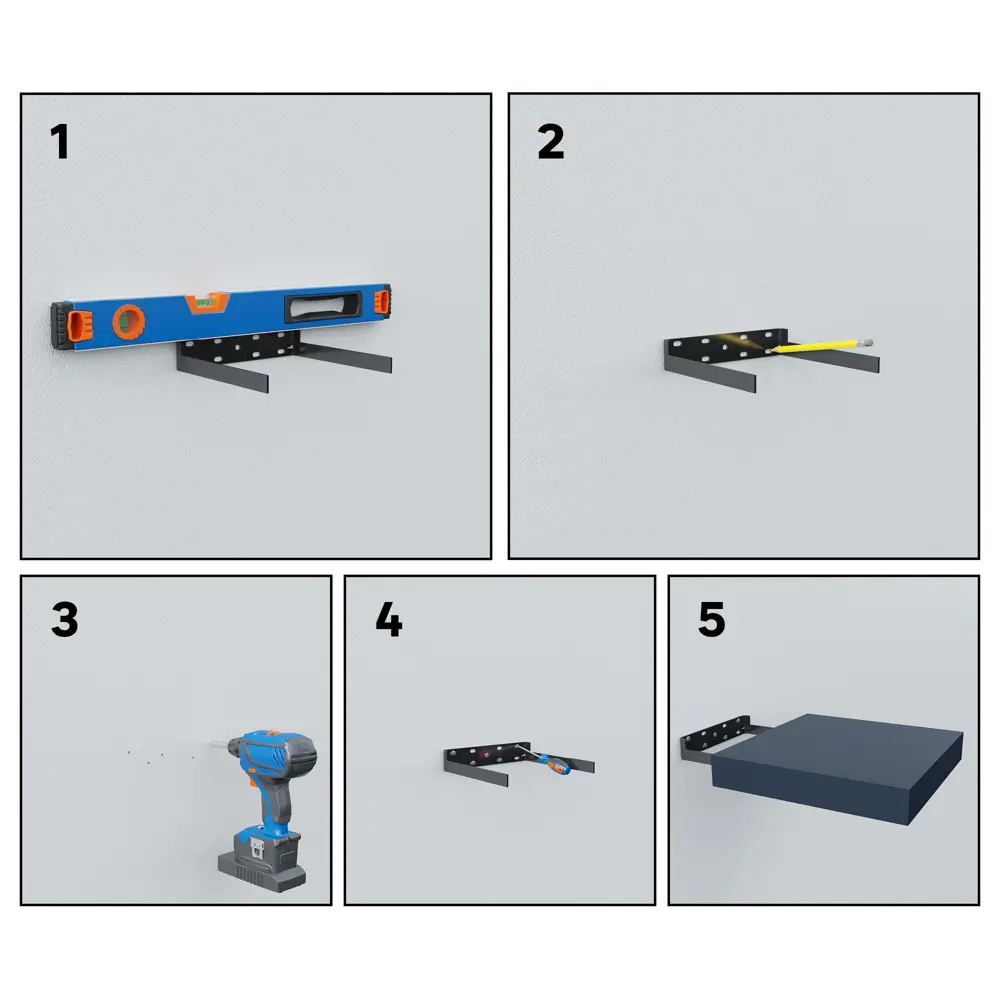 1

2

3

4

5