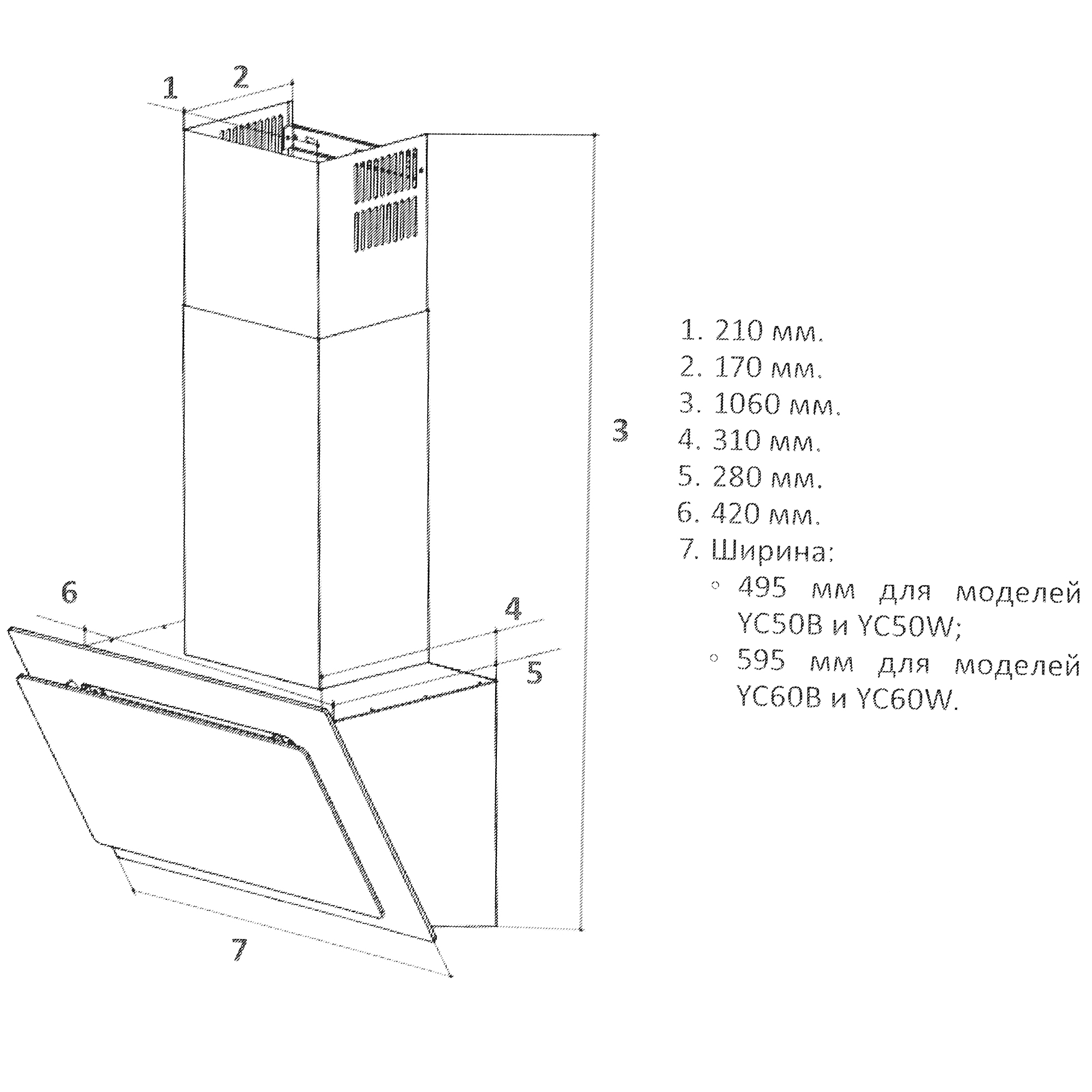 1
2
3
6
4
5
7

1. 210 мм.
2. 170 мм.
3. 1060 мм.
4. 310 мм.
5. 280 мм.
6. 420 мм.
7. Ширина:
◦ 495 мм для моделей YC50B и YC50W;
◦ 595 мм для моделей YC60B и YC60W.