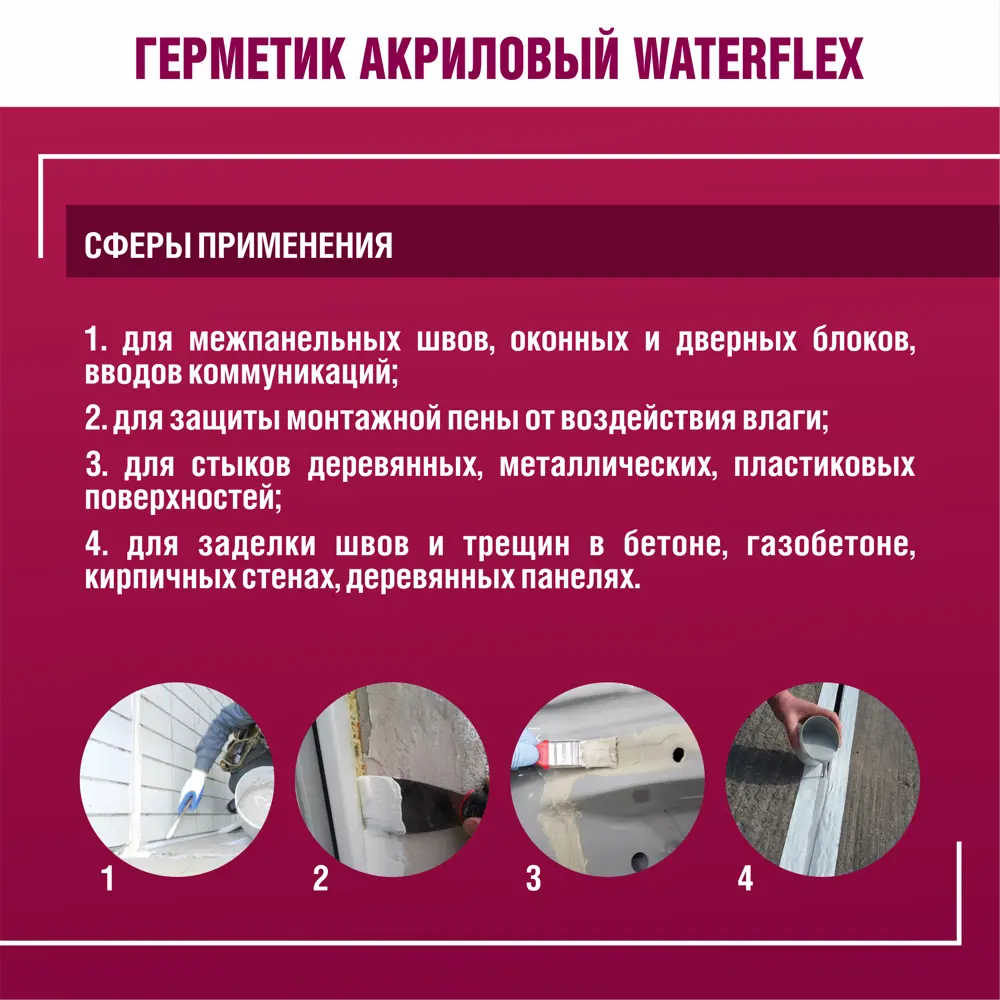 ГЕРМЕТИК АКРИЛОВЫЙ WATERFLEX

СФЕРЫ ПРИМЕНЕНИЯ

1. для межпанельных швов, оконных и дверных блоков, вводов коммуникаций;

2. для защиты монтажной пены от воздействия влаги;

3. для стыков деревянных, металлических, пластиковых поверхностей;

4. для заделки швов и трещин в бетоне, газобетоне, кирпичных стенах, деревянных панелях.

1

2

3

4