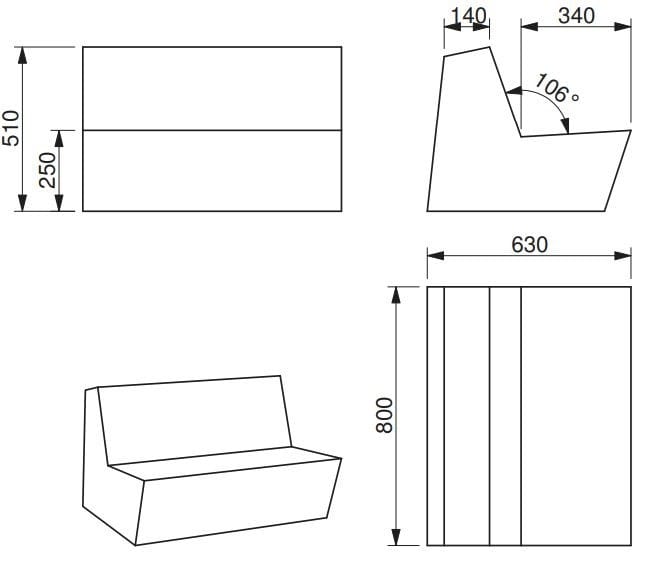 510
250
140
340
106°
630
800