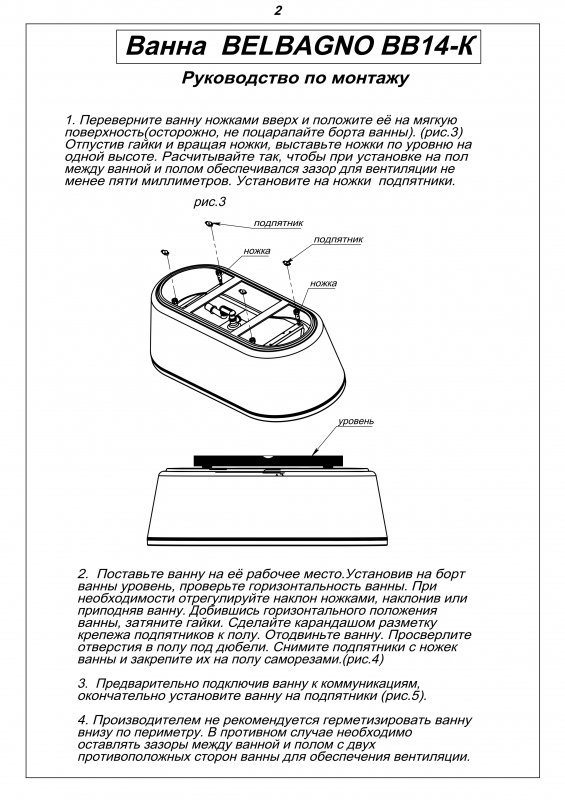 2

Ванна BELBAGNO BB14-K

Руководство по монтажу

1. Переверните ванну ножками вверх и положите её на мягкую поверхность(осторожно, не поцарапайте борта ванны). (рис.3) Отпустив гайки и вращая ножки, выставьте ножки по уровню на одной высоте. Расчитывайте так, чтобы при установке на пол между ванной и полом обеспечивался зазор для вентиляции не менее пяти миллиметров. Установите на ножки подпятники.

рис.3

подпятник

подпятник

ножка

ножка

уровень

2. Поставьте ванну на её рабочее место.Установив на борт ванны уровень, проверьте горизонтальность ванны. При необходимости отрегулируйте наклон ножками, наклонив или приподняв ванну. Добившись горизонтального положения ванны, затяните гайки. Сделайте карандашом разметку крепежа подпятников к полу. Отодвиньте ванну. Просверлите отверстия в полу под дюбели. Снимите подпятники с ножек ванны и закрепите их на полу саморезами.(рис.4)

3. Предварительно подключив ванну к коммуникациям, окончательно установите ванну на подпятники (рис.5).

4. Производителем не рекомендуется герметизировать ванну внизу по периметру. В противном случае необходимо оставлять зазоры между ванной и полом с двух противоположных сторон ванны для обеспечения вентиляции.