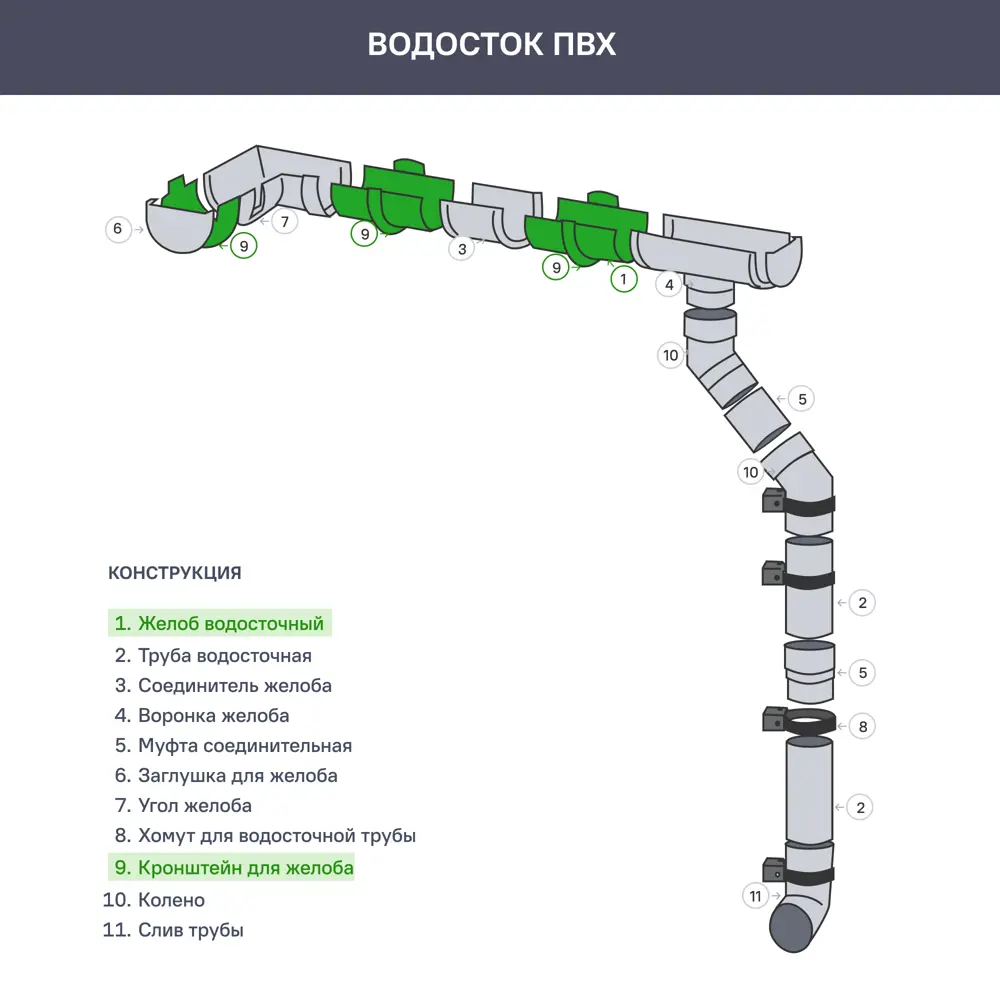 ВОДОСТОК ПВХ

6
9
7
9
3
9
1
4
10
5
10
2
5
8
2
11

КОНСТРУКЦИЯ

1. Желоб водосточный
2. Труба водосточная
3. Соединитель желоба
4. Воронка желоба
5. Муфта соединительная
6. Заглушка для желоба
7. Угол желоба
8. Хомут для водосточной трубы
9. Кронштейн для желоба
10. Колено
11. Слив трубы