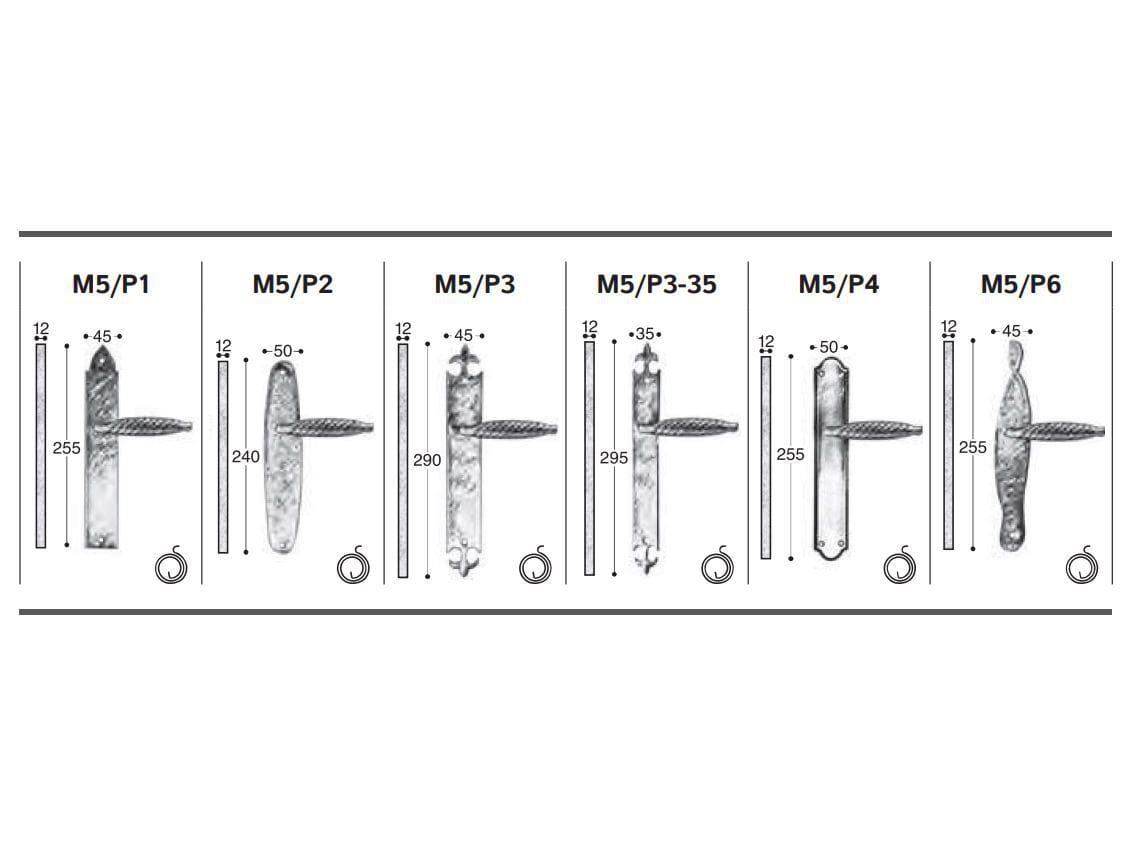 M5/P1
12
45
255

M5/P2
12
50
240

M5/P3
12
45
290

M5/P3-35
12
35
295

M5/P4
12
50
255

M5/P6
12
45
255