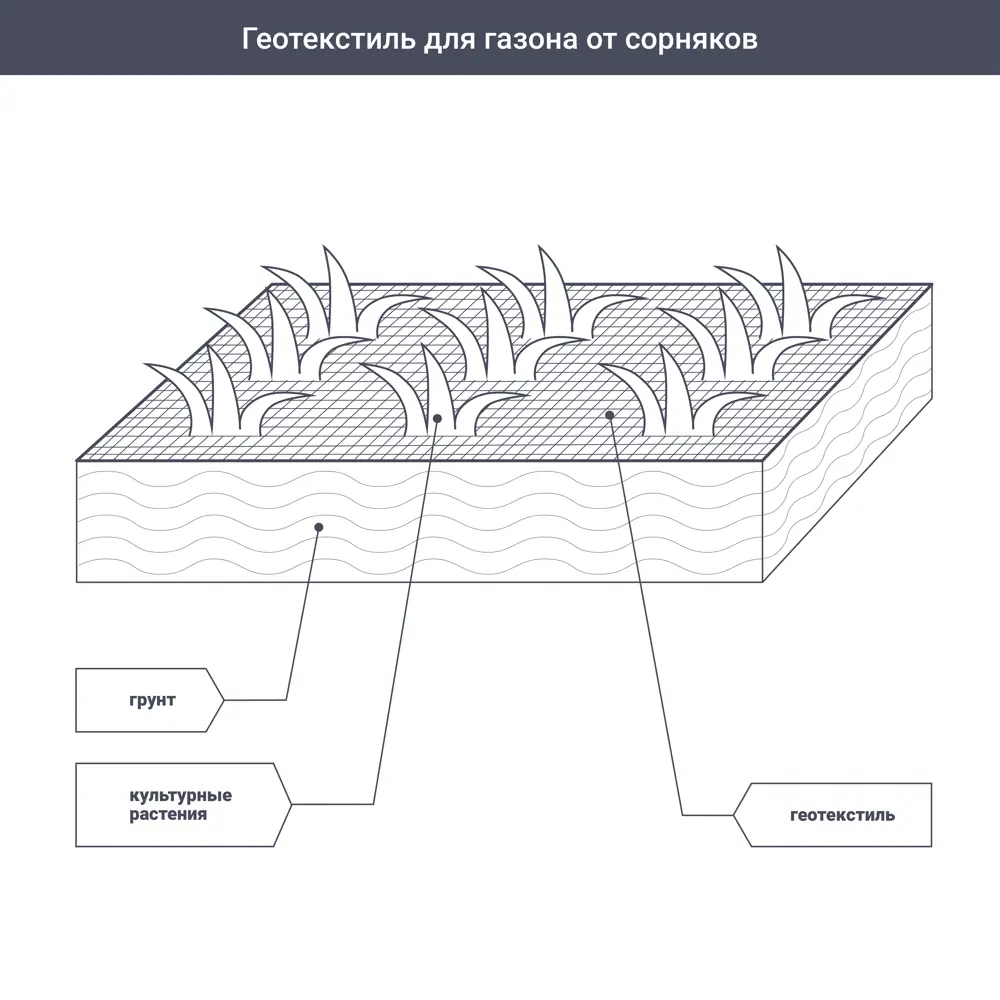 Геотекстиль для газона от сорняков

грунт

культурные растения

геотекстиль