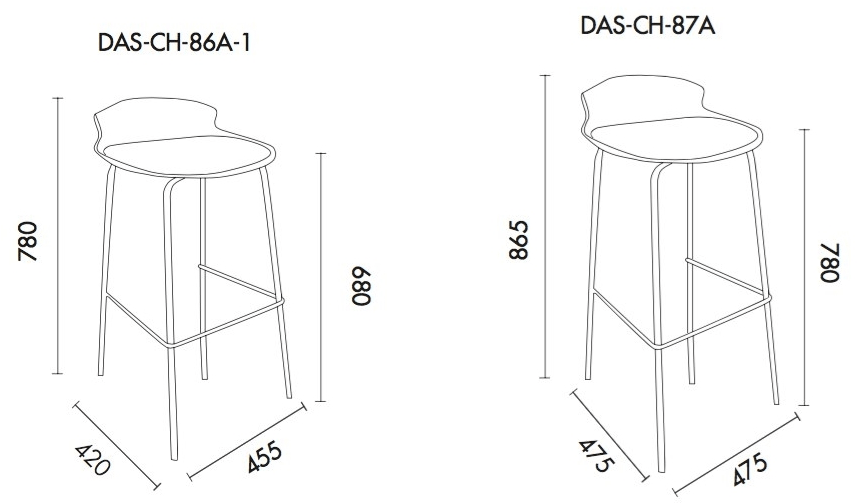 DAS-CH-86A-1

780

680

420

455

DAS-CH-87A

865

780

475

475