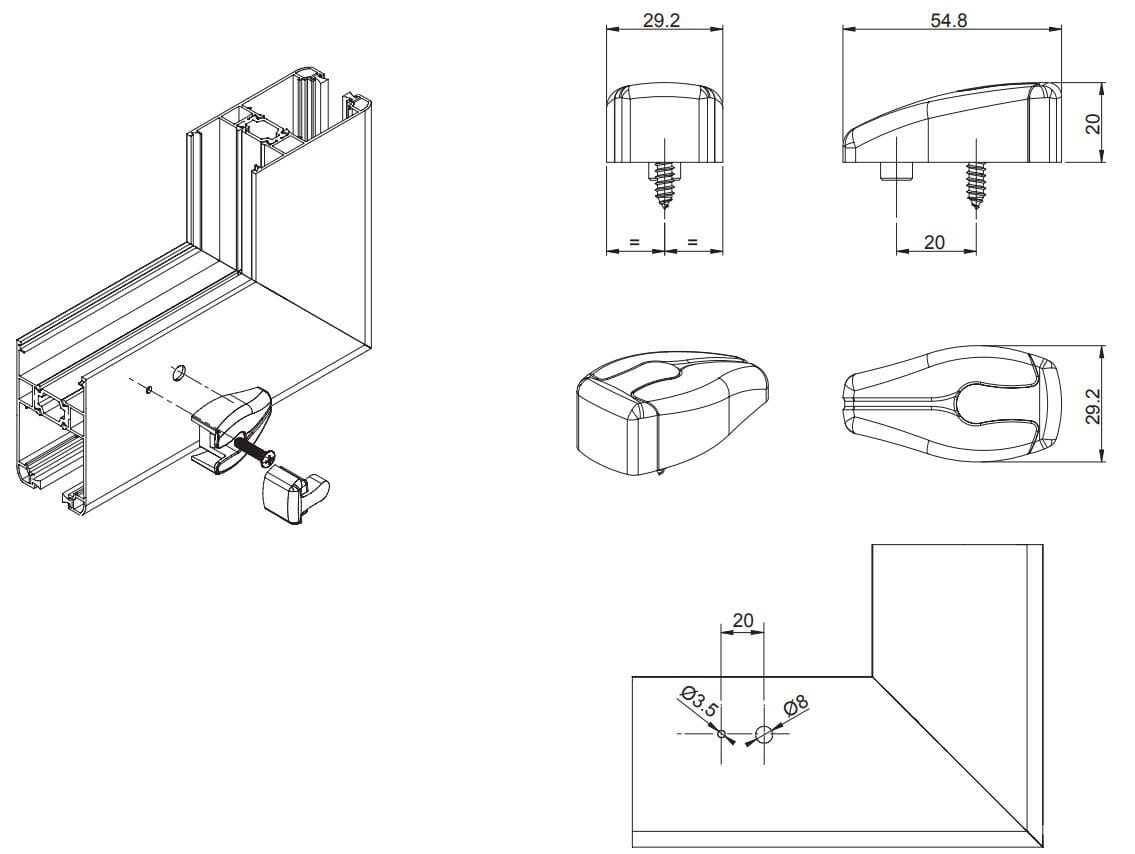 29.2

54.8

20

=

=

20

29.2

20

Ø3.5

Ø8