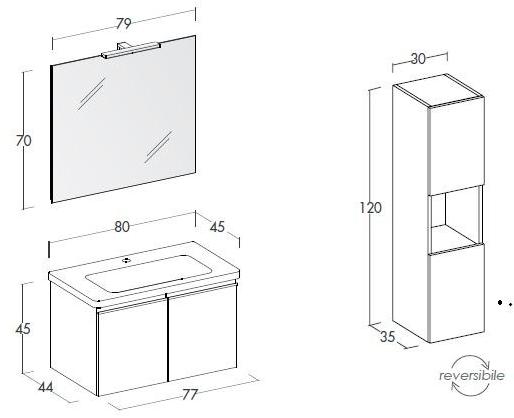 79
70
80
45
45
44
77
30
120
35
reversibile