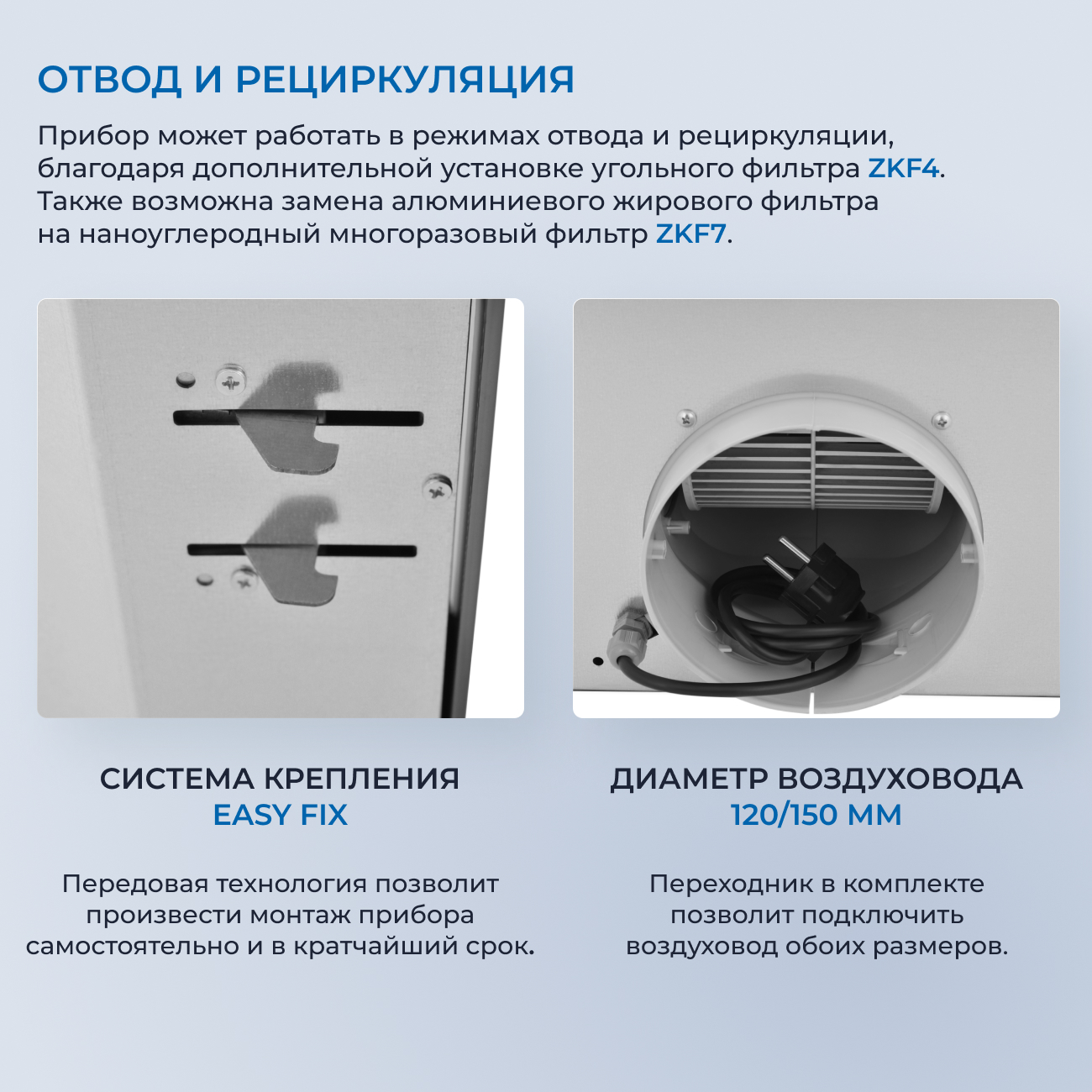 ОТВОД И РЕЦИРКУЛЯЦИЯ

Прибор может работать в режимах отвода и рециркуляции, благодаря дополнительной установке угольного фильтра ZKF4. Также возможна замена алюминиевого жирового фильтра на наноуглеродный многоразовый фильтр ZKF7.

СИСТЕМА КРЕПЛЕНИЯ
EASY FIX

Передовая технология позволит произвести монтаж прибора самостоятельно и в кратчайший срок.

ДИАМЕТР ВОЗДУХОВОДА
120/150 ММ

Переходник в комплекте позволит подключить воздуховод обоих размеров.