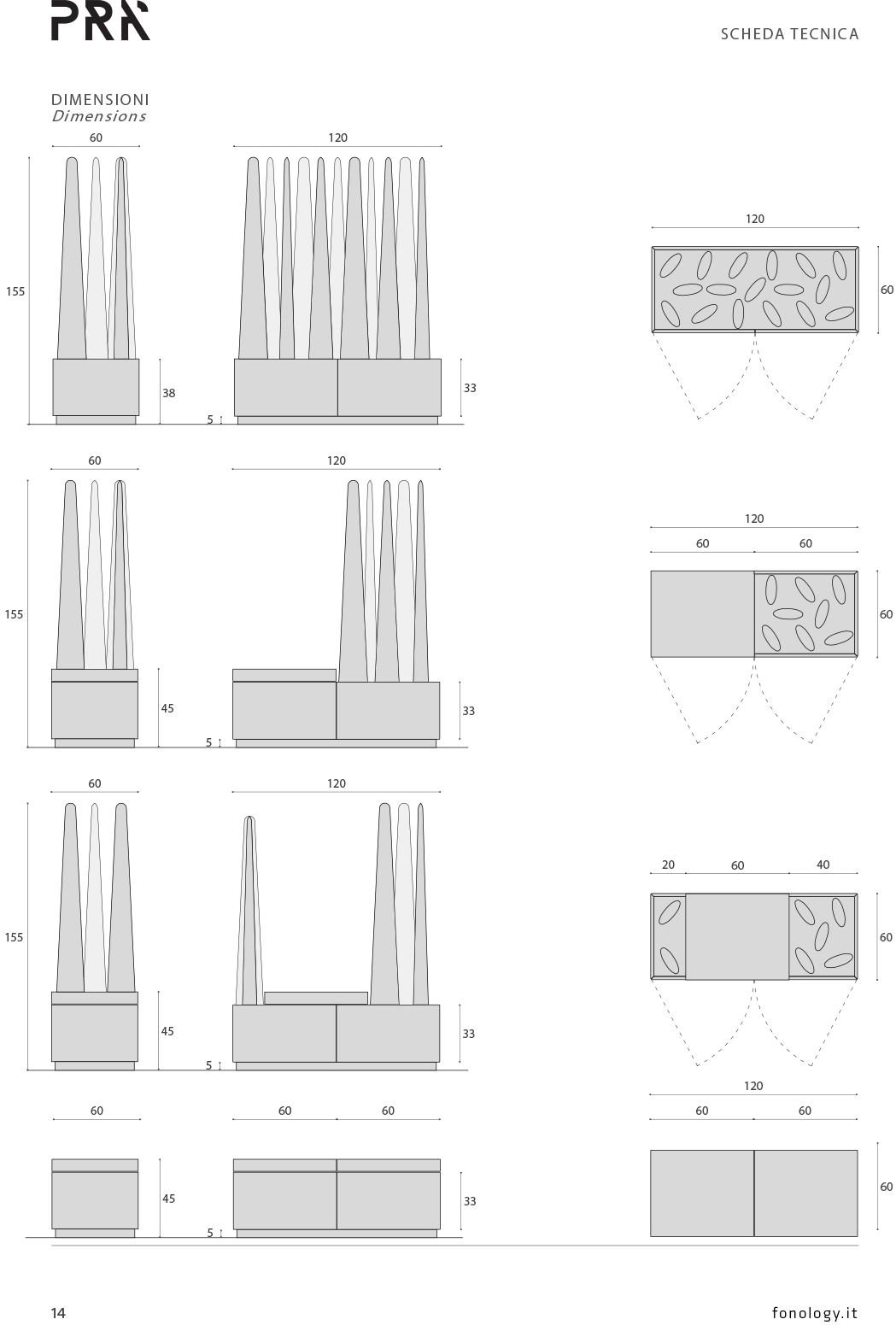 PRA

SCHEDA TECNICA

DIMENSIONI
Dimensions

60

120

155

38

5

33

120

60

60

120

155

45

5

33

120

60 60

60

60

120

155

45

5

33

20 60 40

60

60

60 60

45

5

33

120

60 60

60

14

fonology.it