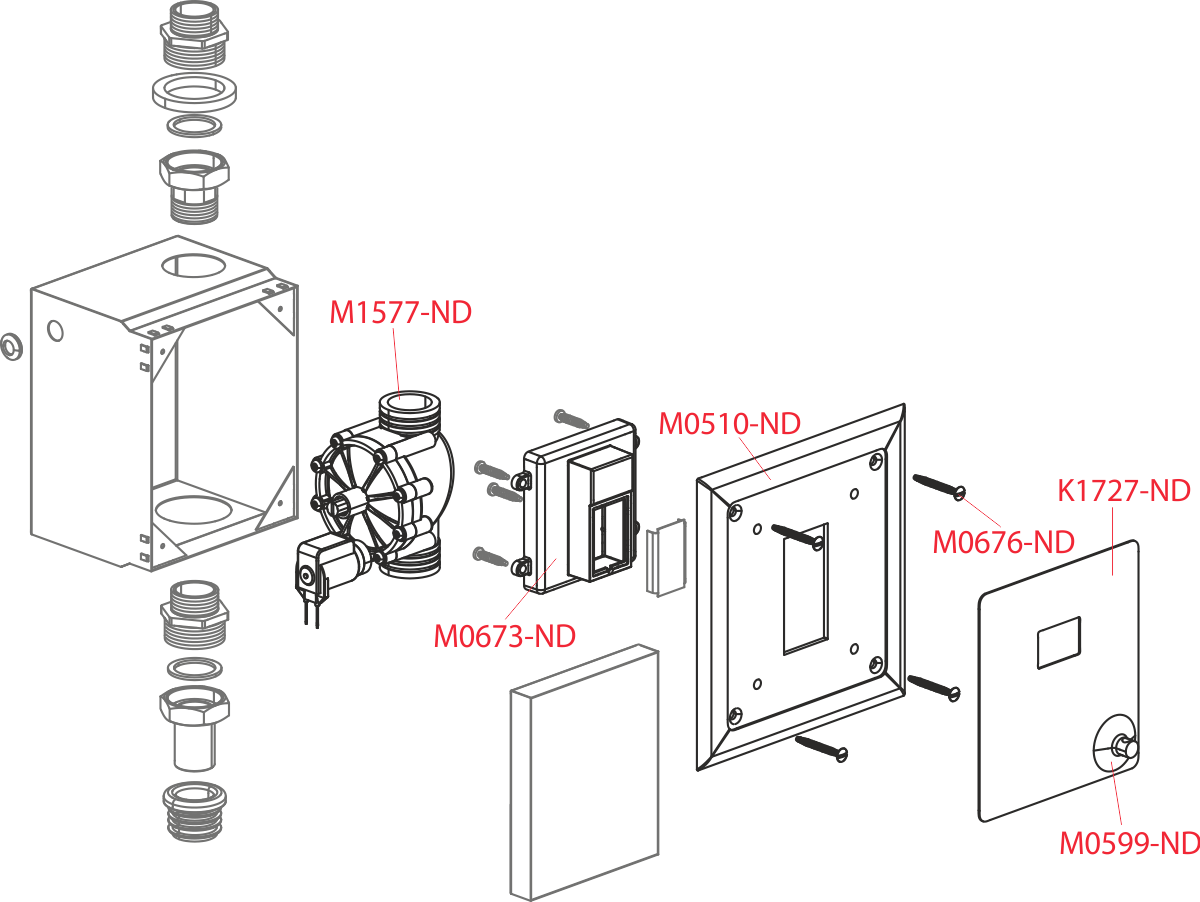 M1577-ND

M0510-ND

K1727-ND

M0676-ND

M0673-ND

M0599-ND